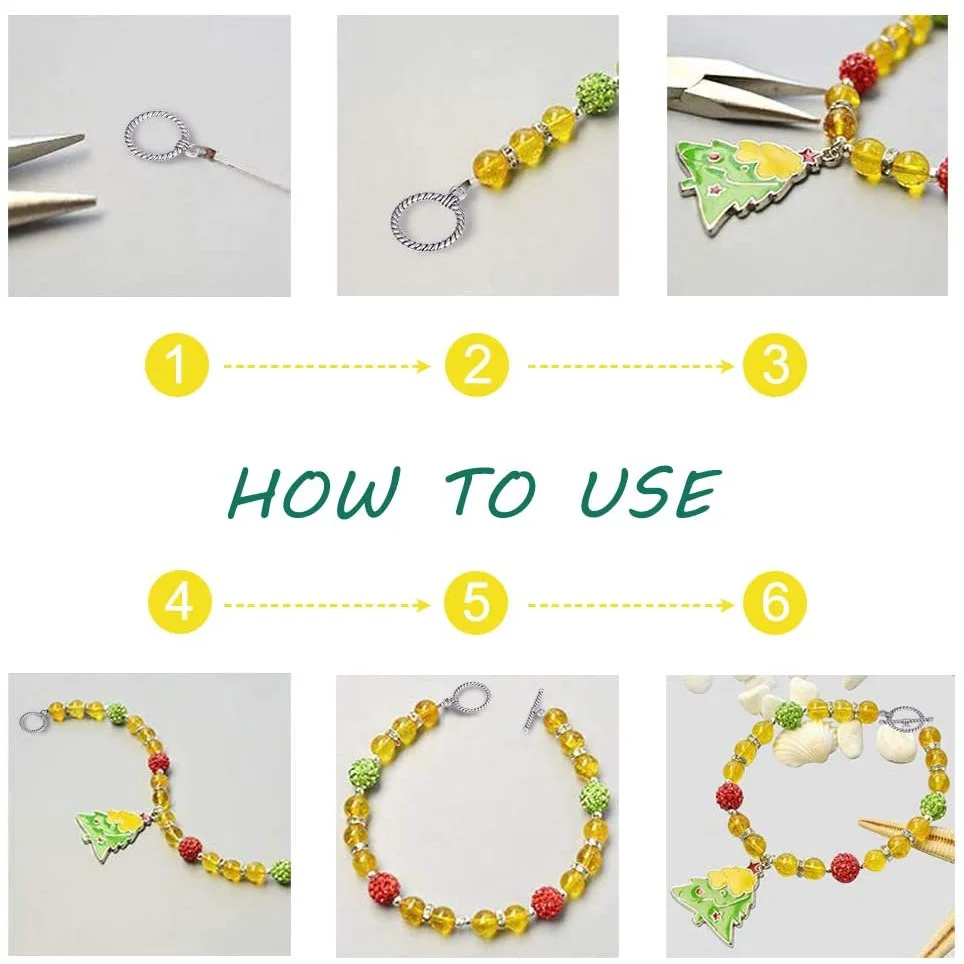 1
2
3

HOW TO USE

4
5
6