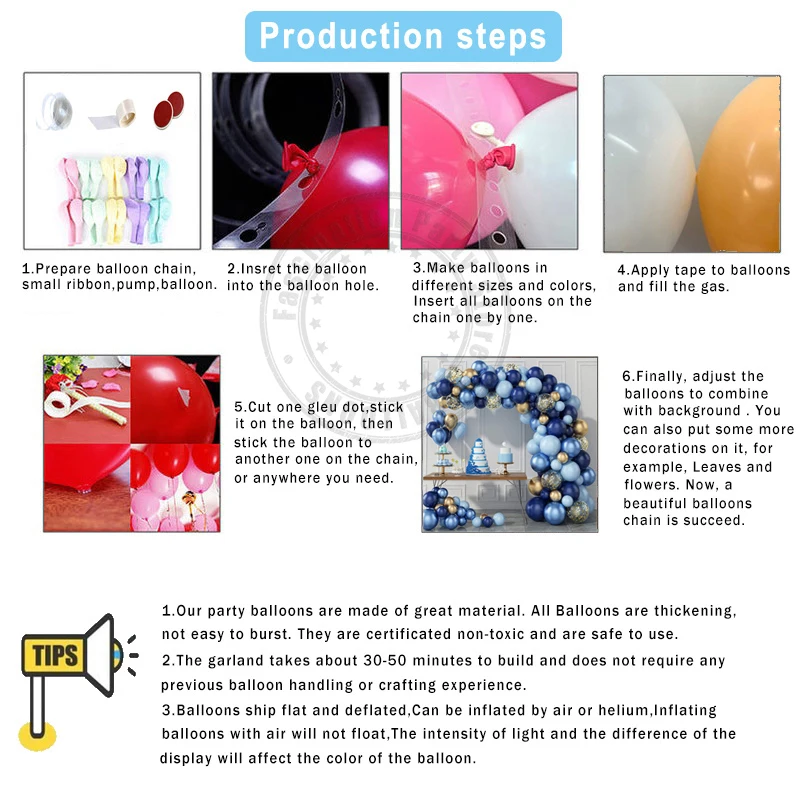 Production steps

1.Prepare balloon chain, small ribbon,pump,balloon.

2.Insret the balloon into the balloon hole.

3.Make balloons in different sizes and colors, Insert all balloons on the chain one by one.

4.Apply tape to balloons and fill the gas.

5.Cut one gleu dot,stick it on the balloon, then stick the balloon to another one on the chain, or anywhere you need.

6.Finally, adjust the balloons to combine with background . You can also put some more decorations on it, for example, Leaves and flowers. Now, a beautiful balloons chain is succeed.

TIPS

1.Our party balloons are made of great material. All Balloons are thickening, not easy to burst. They are certificated non-toxic and are safe to use.

2.The garland takes about 30-50 minutes to build and does not require any previous balloon handling or crafting experience.

3.Balloons ship flat and deflated,Can be inflated by air or helium,Inflating balloons with air will not float,The intensity of light and the difference of the display will affect the color of the balloon.