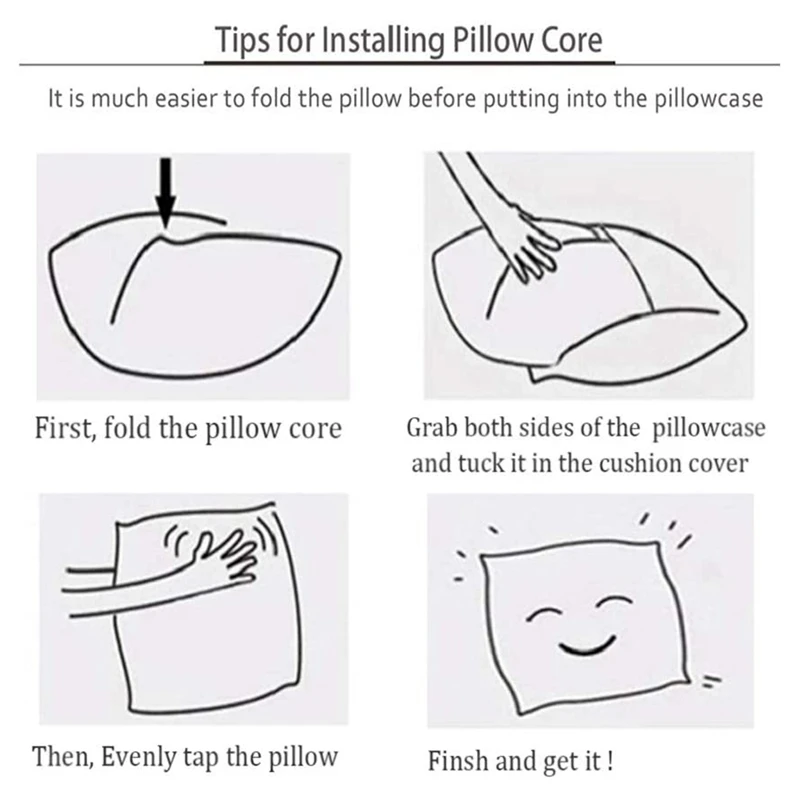 Tips for Installing Pillow Core

It is much easier to fold the pillow before putting into the pillowcase

First, fold the pillow core

Grab both sides of the pillowcase and tuck it in the cushion cover

Then, Evenly tap the pillow

Finsh and get it !