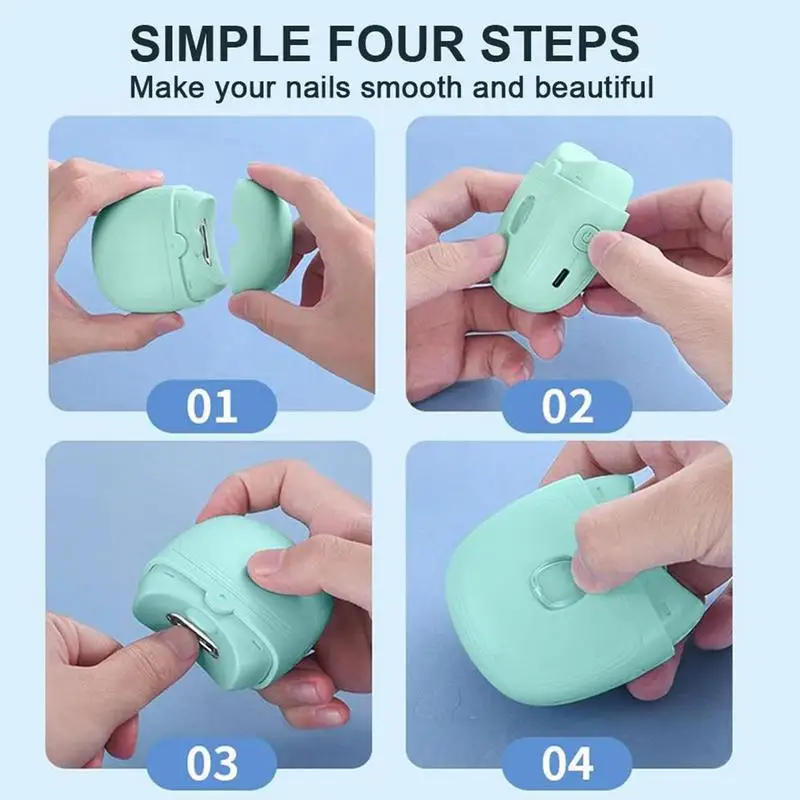 SIMPLE FOUR STEPS
Make your nails smooth and beautiful

01

02

03

04