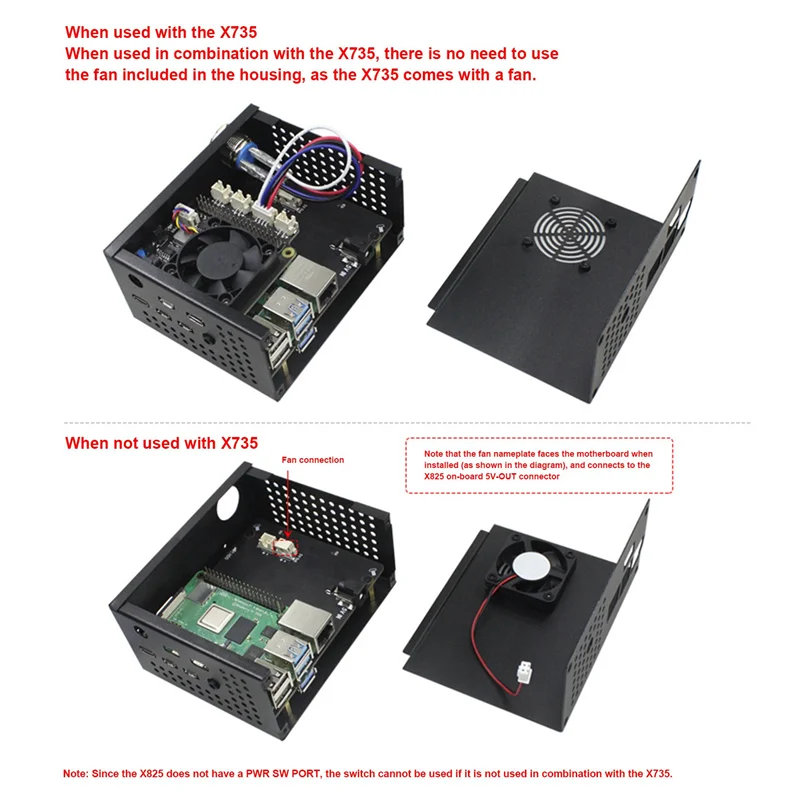 When used with the X735
When used in combination with the X735, there is no need to use the fan included in the housing, as the X735 comes with a fan.

When not used with X735

Fan connection

Note that the fan nameplate faces the motherboard when installed (as shown in the diagram), and connects to the X825 on-board 5V-OUT connector

Note: Since the X825 does not have a PWR SW PORT, the switch cannot be used if it is not used in combination with the X735.