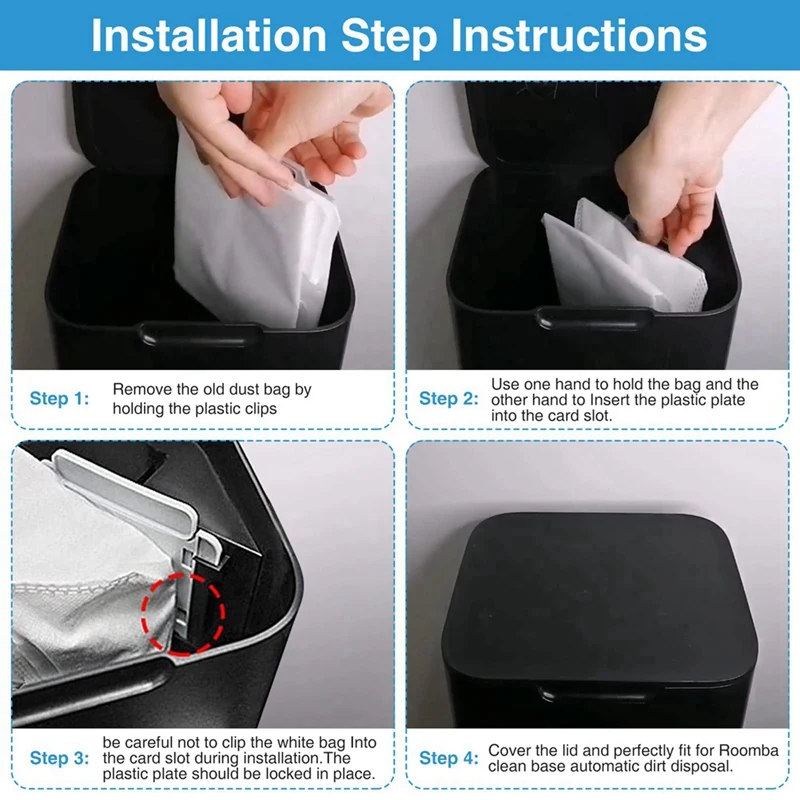 Installation Step Instructions

Step 1: Remove the old dust bag by holding the plastic clips

Step 2: Use one hand to hold the bag and the other hand to Insert the plastic plate into the card slot.

Step 3: be careful not to clip the white bag Into the card slot during installation.The plastic plate should be locked in place.

Step 4: Cover the lid and perfectly fit for Roomba clean base automatic dirt disposal.