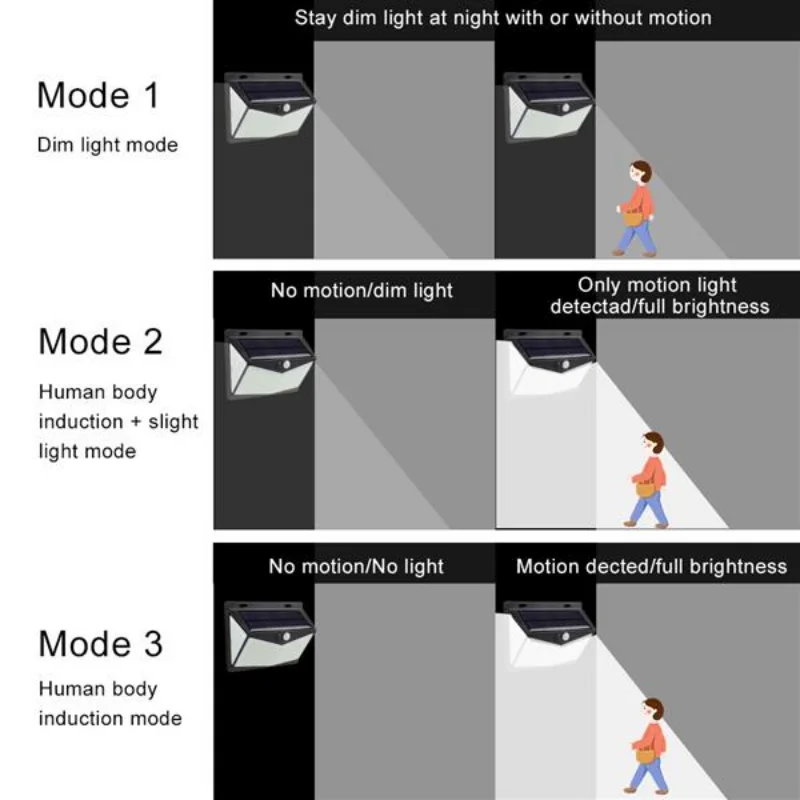 Mode 1
Dim light mode

Stay dim light at night with or without motion

Mode 2
Human body induction + slight light mode

No motion/dim light

Only motion light detectad/full brightness

Mode 3
Human body induction mode

No motion/No light

Motion dected/full brightness