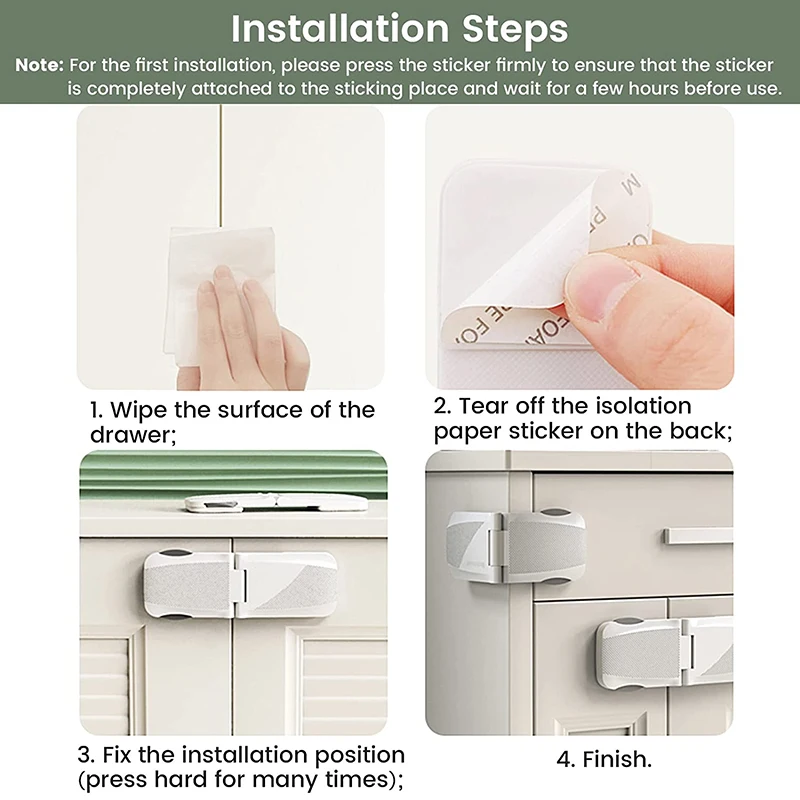 Installation Steps

Note: For the first installation, please press the sticker firmly to ensure that the sticker is completely attached to the sticking place and wait for a few hours before use.

1. Wipe the surface of the drawer;

2. Tear off the isolation paper sticker on the back;

3. Fix the installation position (press hard for many times);

4. Finish.