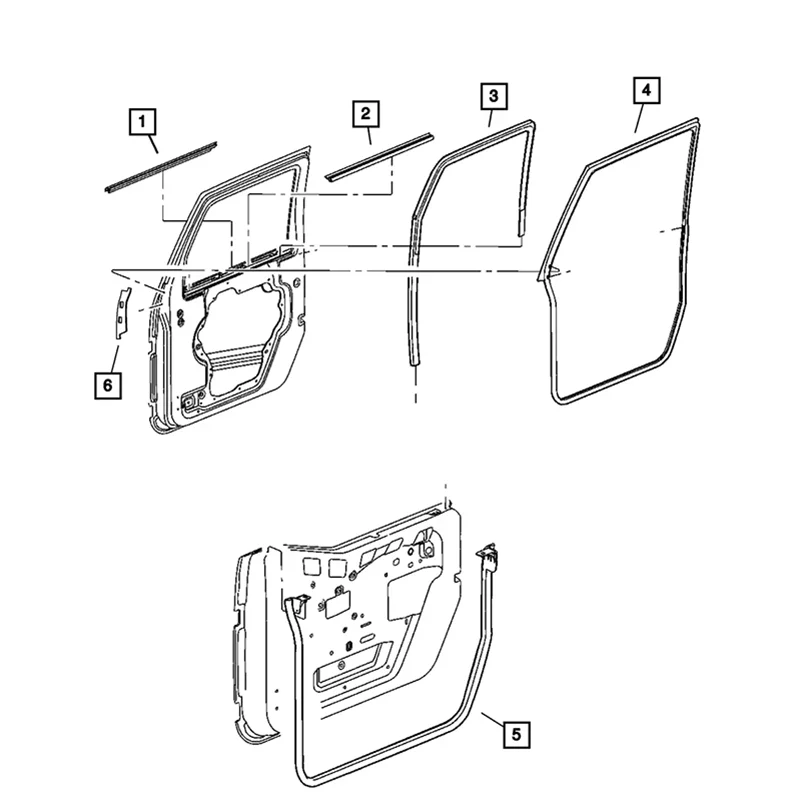 1
2
3
4
6
5