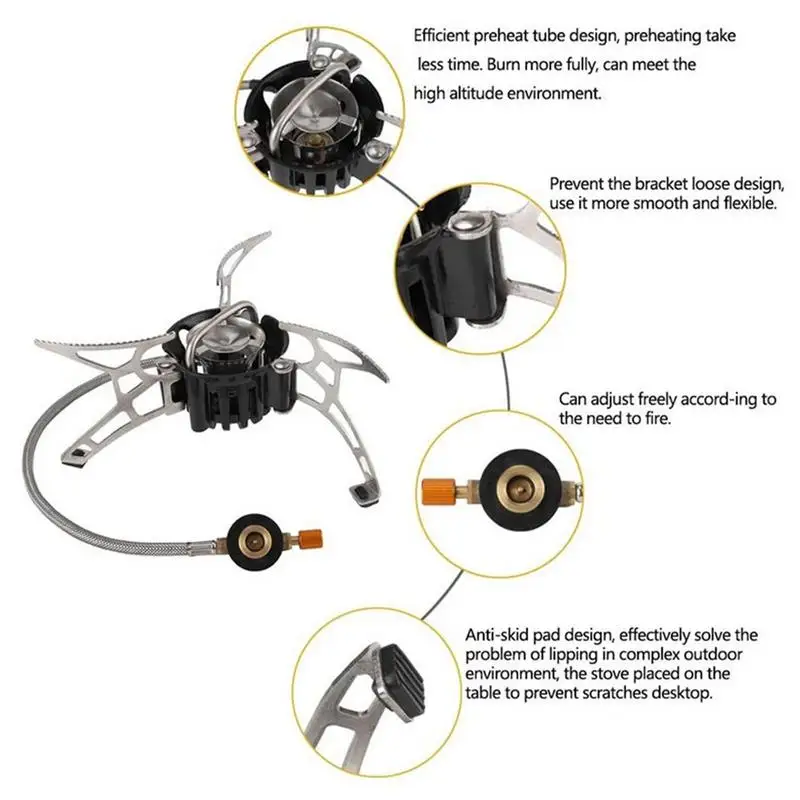 Efficient preheat tube design, preheating take less time. Burn more fully, can meet the high altitude environment.

Prevent the bracket loose design, use it more smooth and flexible.

Can adjust freely accord-ing to the need to fire.

Anti-skid pad design, effectively solve the problem of lipping in complex outdoor environment, the stove placed on the table to prevent scratches desktop.