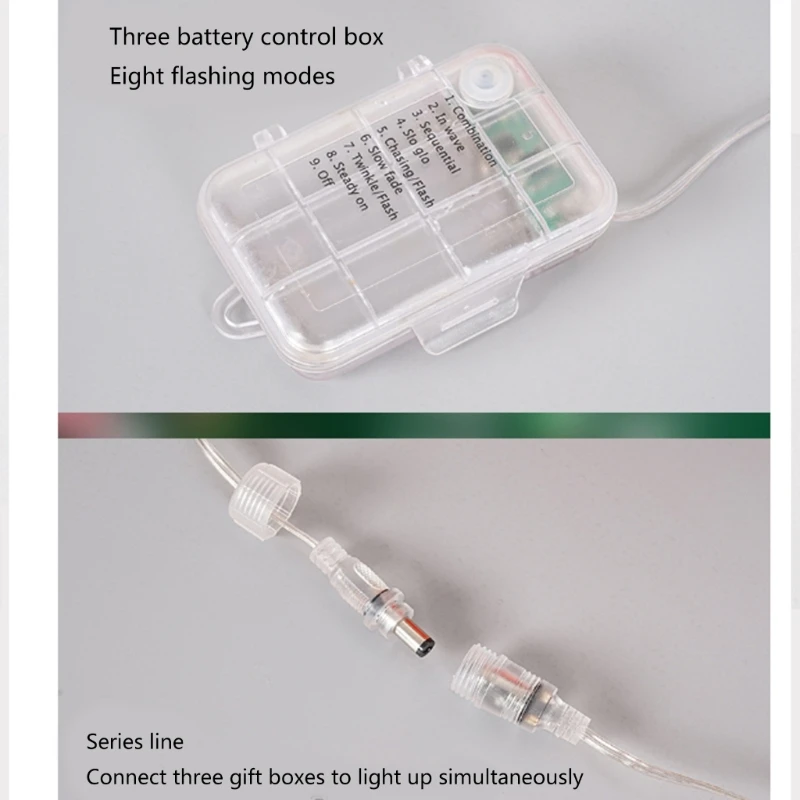 Three battery control box
Eight flashing modes

1. Combination
2. In wave
3. Sequential
4. Slo glo
5. Chasing/Flash
6. Slow fade
7. Twinkle/Flash
8. Steady on
9. Off

Series line
Connect three gift boxes to light up simultaneously