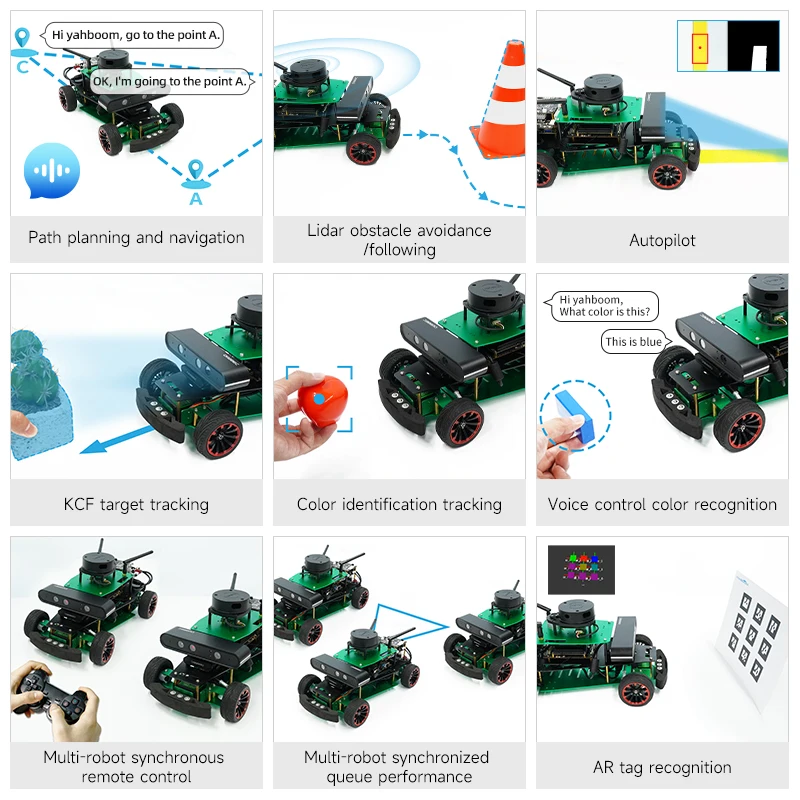 Hi yahboom, go to the point A.

C

OK, I'm going to the point A.

A

Path planning and navigation

Lidar obstacle avoidance /following

Autopilot

KCF target tracking

Color identification tracking

Hi yahboom, What color is this?

This is blue

Voice control color recognition

Multi-robot synchronous remote control

Multi-robot synchronized queue performance

AR tag recognition