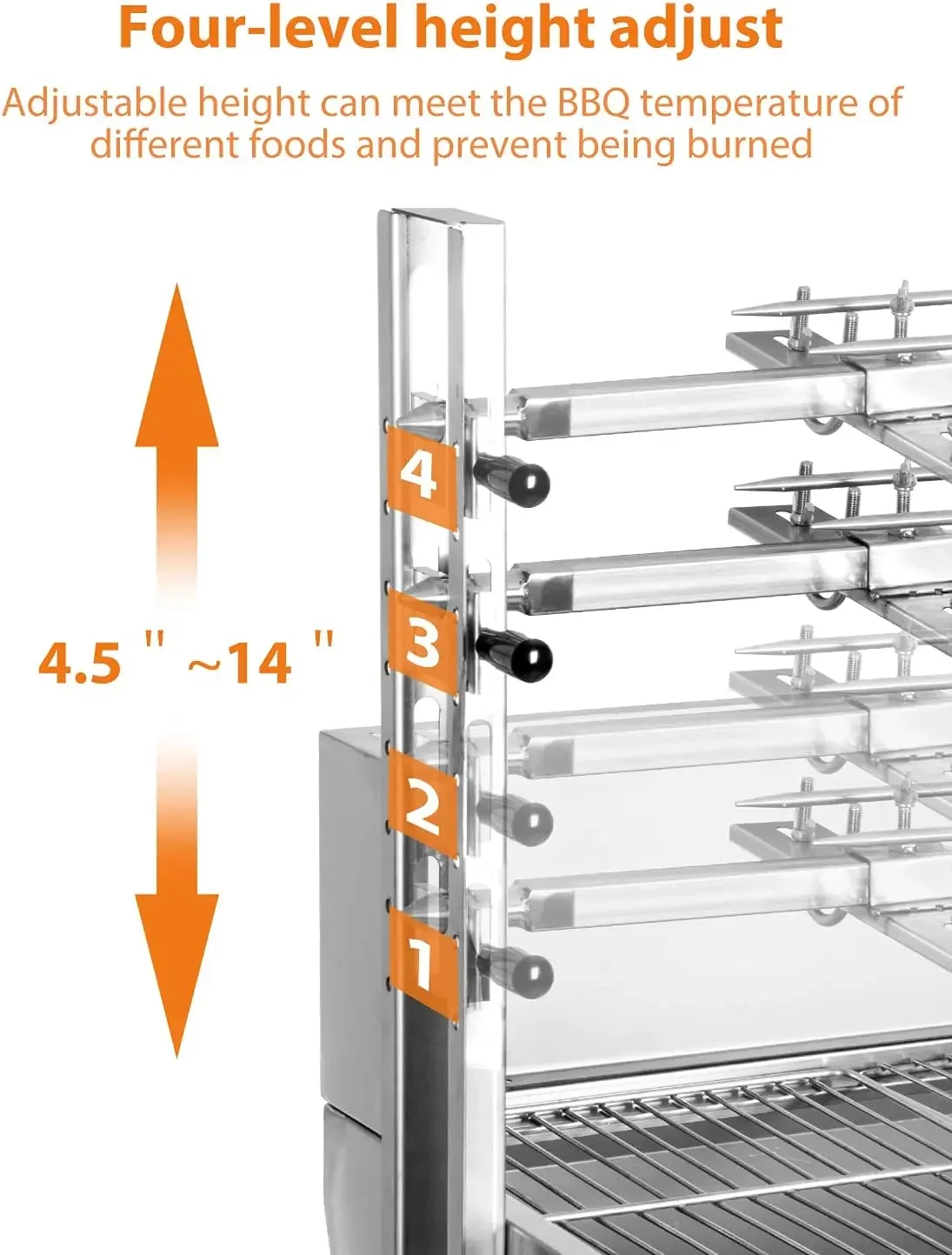 Four-level height adjust

Adjustable height can meet the BBQ temperature of different foods and prevent being burned

4.5 " ~14 "

4

3

2

1