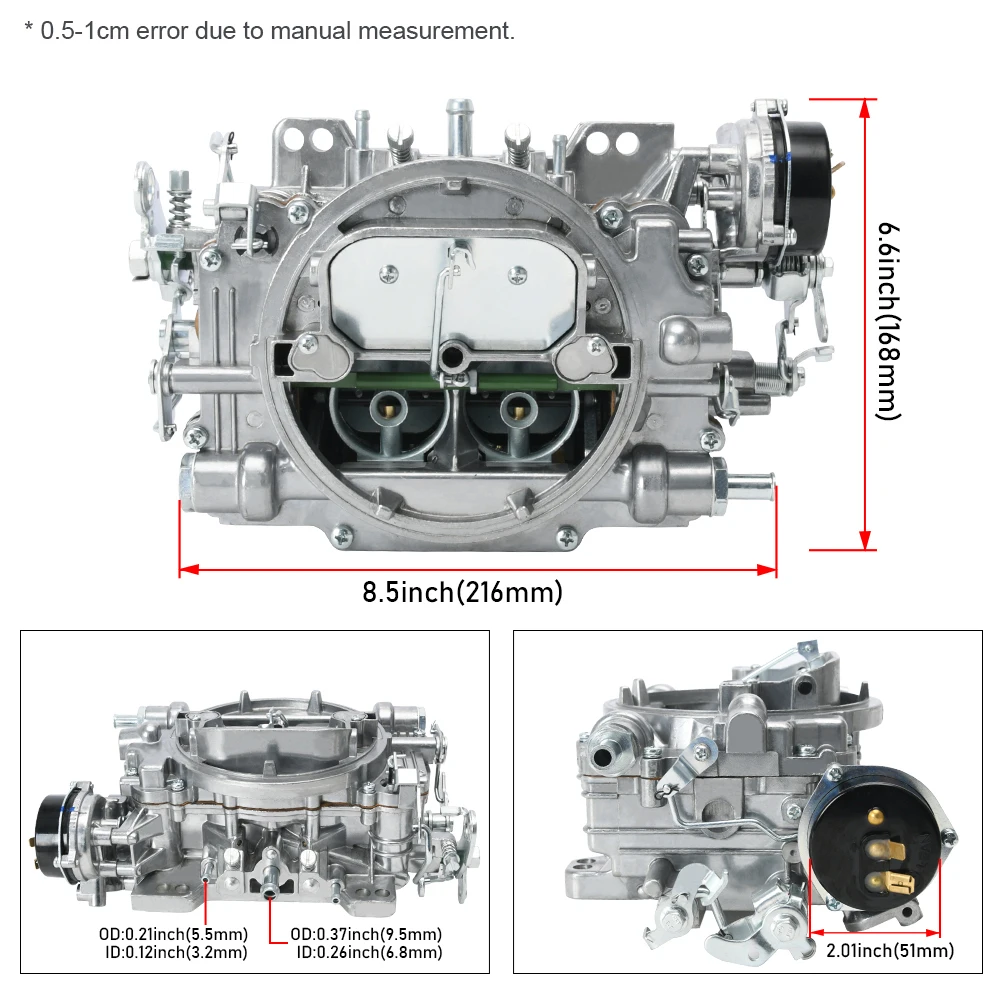 * 0.5-1cm error due to manual measurement.

6.6inch(168mm)

8.5inch(216mm)

OD:0.21inch(5.5mm)
ID:0.12inch(3.2mm)

OD:0.37inch(9.5mm)
ID:0.26inch(6.8mm)

2.01inch(51mm)