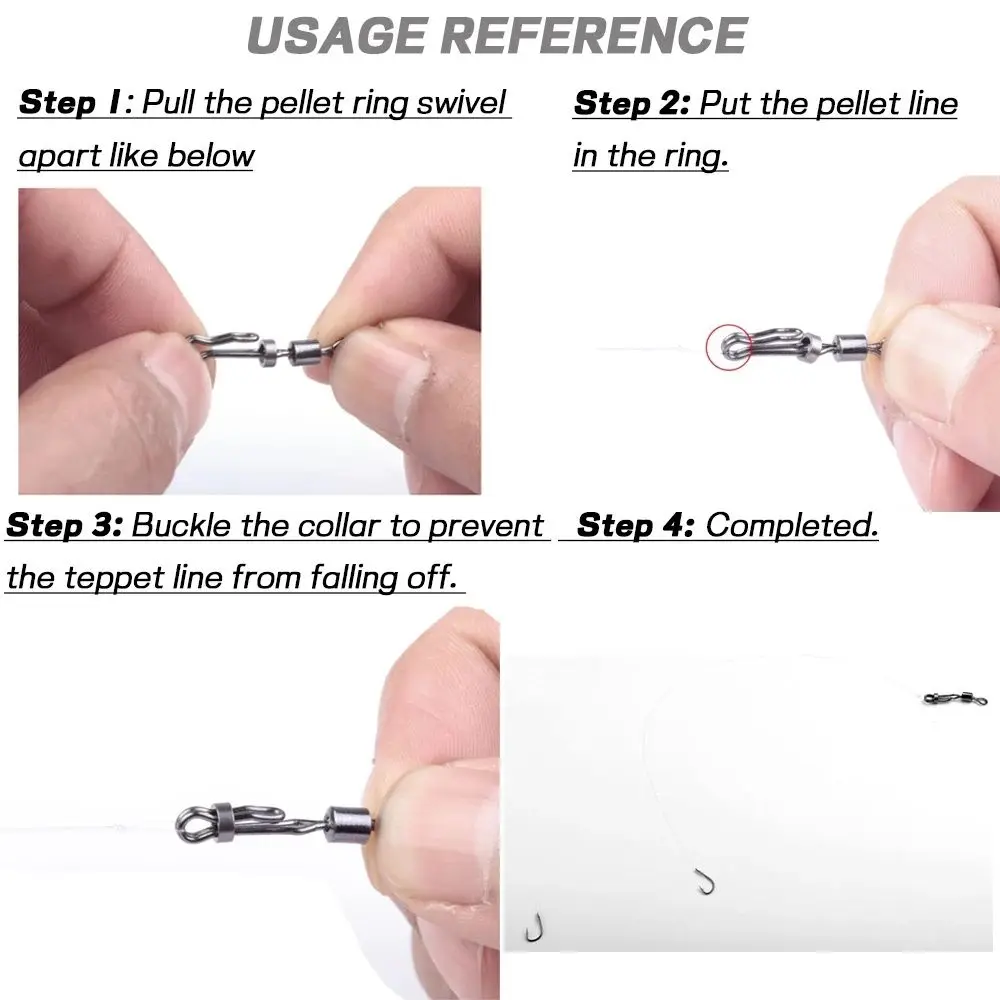 USAGE REFERENCE

Step 1: Pull the pellet ring swivel apart like below

Step 2: Put the pellet line in the ring.

Step 3: Buckle the collar to prevent the teppet line from falling off.

Step 4: Completed.