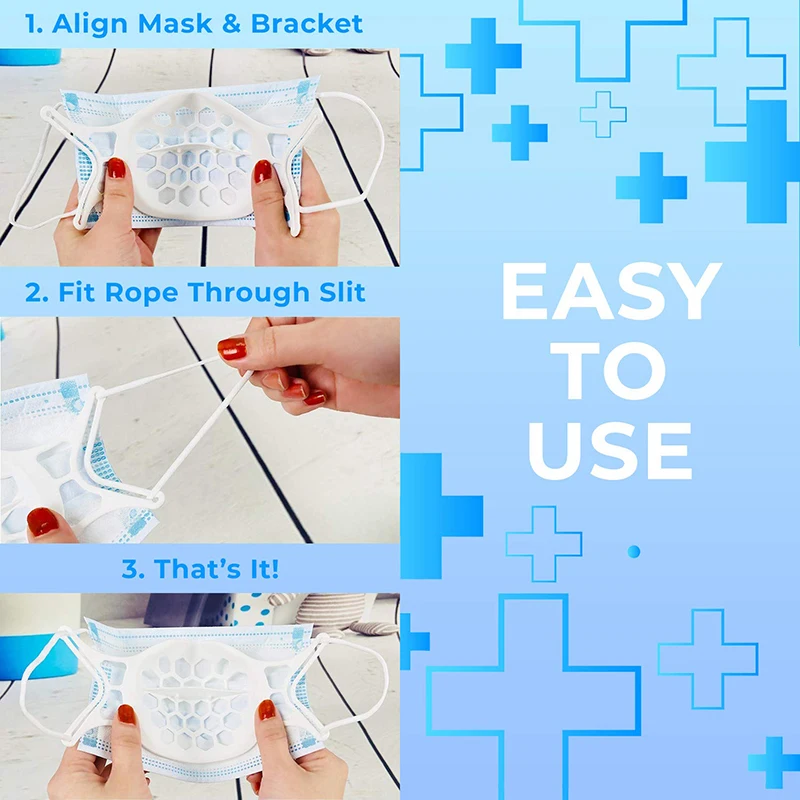 1. Align Mask & Bracket

2. Fit Rope Through Slit

3. That's It!

EASY TO USE