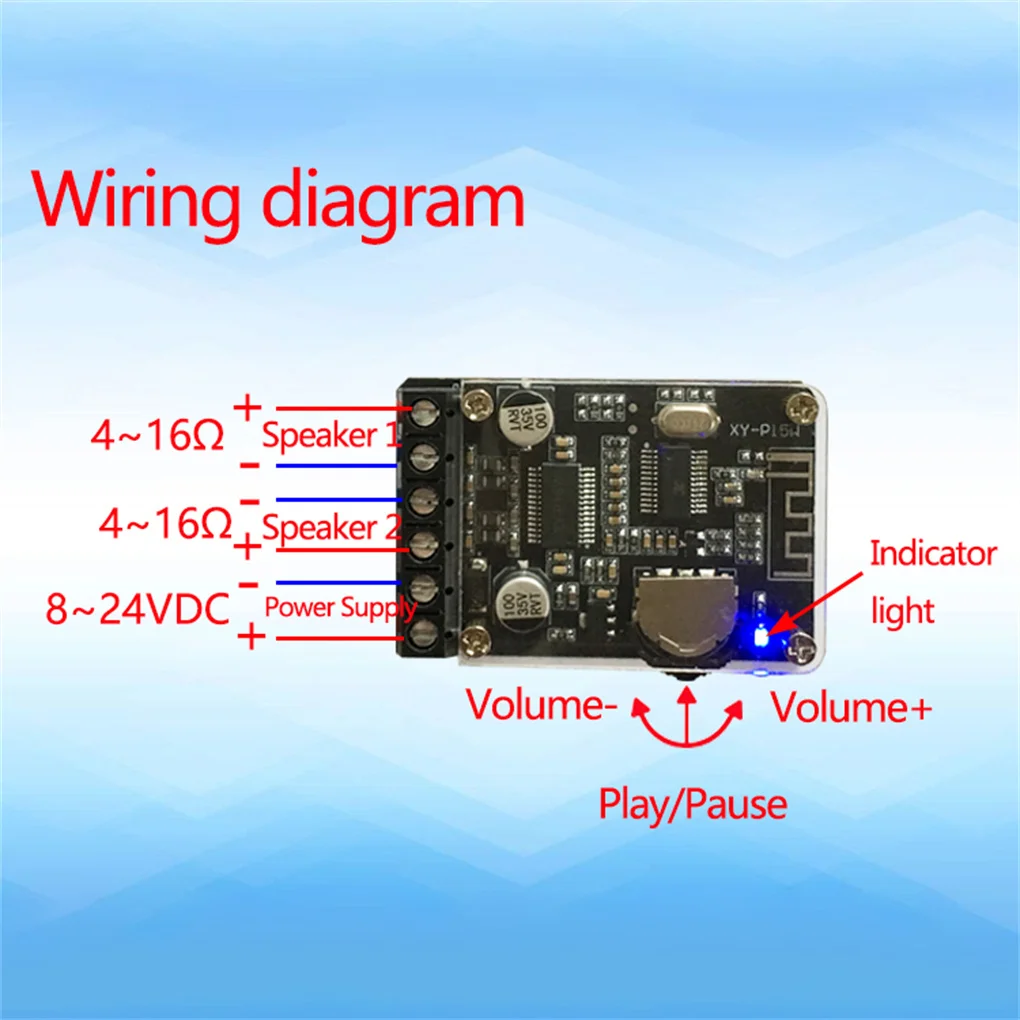 Wiring diagram

4~16Ω + Speaker 1 -

4~16Ω - Speaker 2 +

8~24VDC - Power Supply +

100 35V RVT

XY-P15W

100 35V RVT

Indicator light

Volume- Volume+

Play/Pause