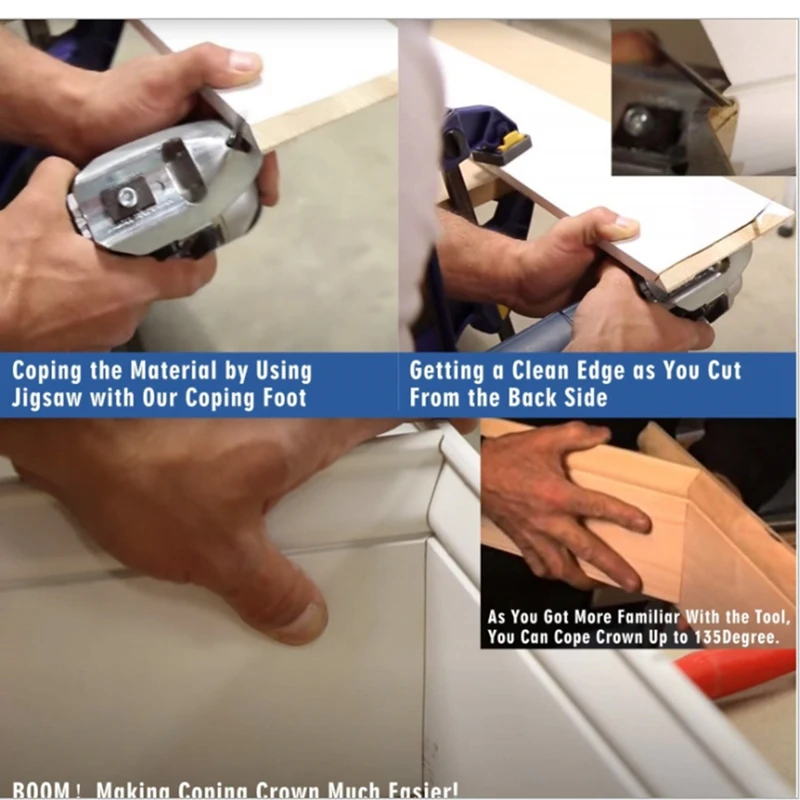 Coping the Material by Using Jigsaw with Our Coping Foot

Getting a Clean Edge as You Cut From the Back Side

As You Got More Familiar With the Tool, You Can Cope Crown Up to 135Degree.

BOOM! Making Coping Crown Much Easier!