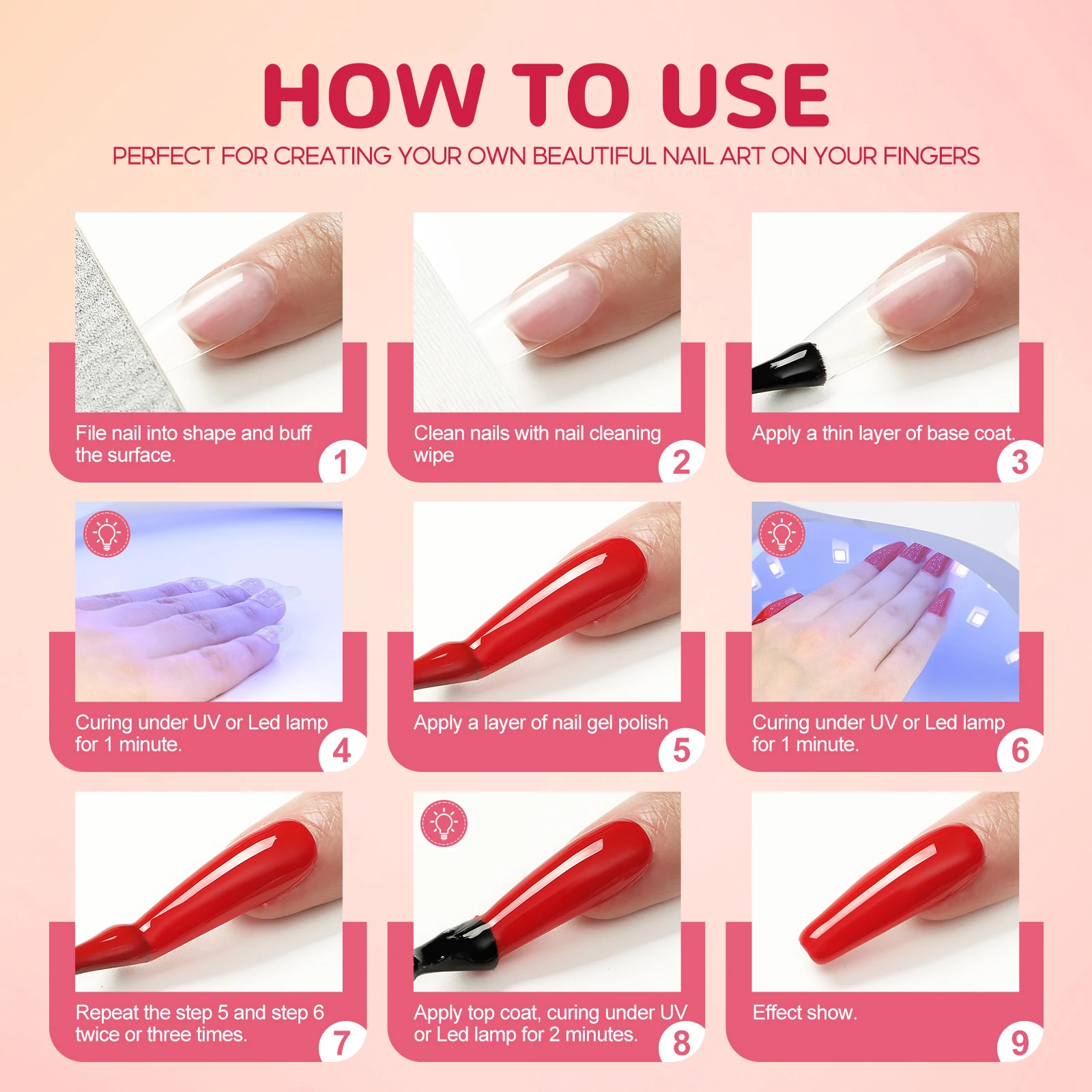 HOW TO USE

PERFECT FOR CREATING YOUR OWN BEAUTIFUL NAIL ART ON YOUR FINGERS

File nail into shape and buff the surface.
1

Clean nails with nail cleaning wipe
2

Apply a thin layer of base coat.
3

Curing under UV or Led lamp for 1 minute.
4

Apply a layer of nail gel polish
5

Curing under UV or Led lamp for 1 minute.
6

Repeat the step 5 and step 6 twice or three times.
7

Apply top coat, curing under UV or Led lamp for 2 minutes.
8

Effect show.
9