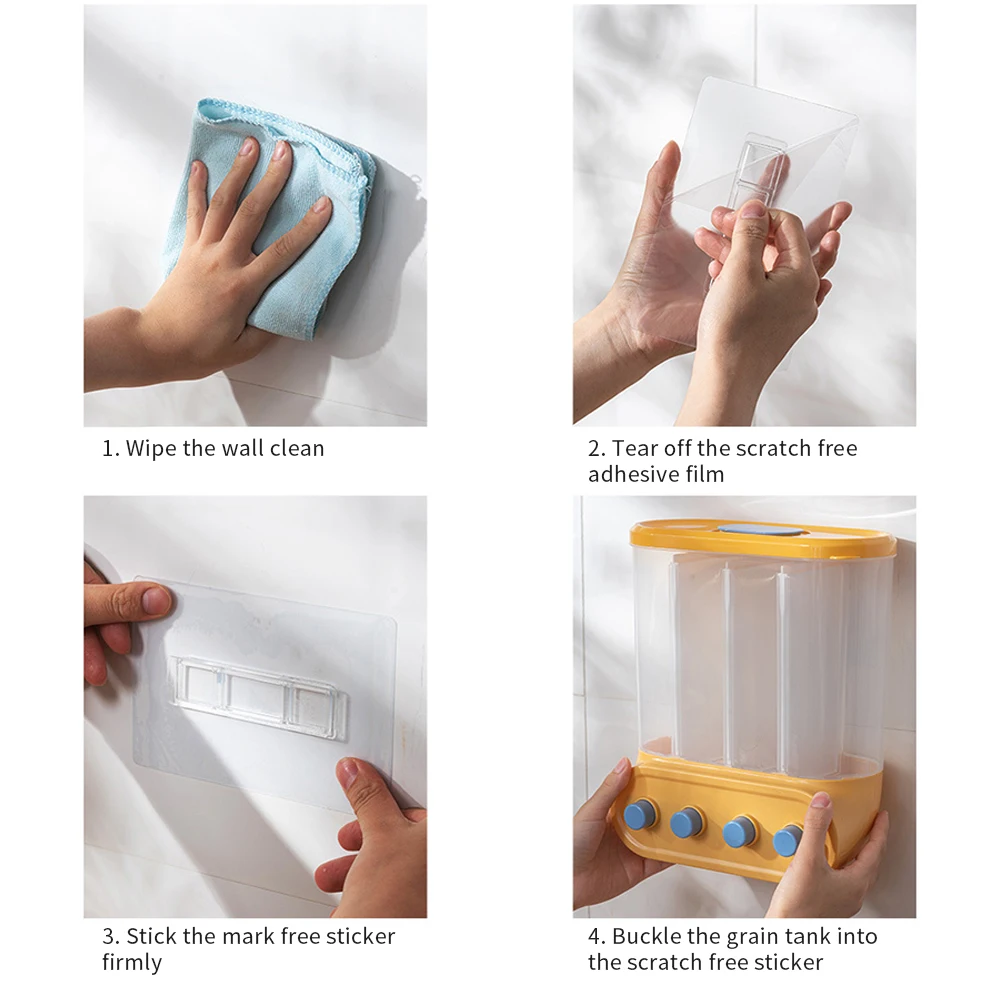 1. Wipe the wall clean

2. Tear off the scratch free adhesive film

3. Stick the mark free sticker firmly

4. Buckle the grain tank into the scratch free sticker