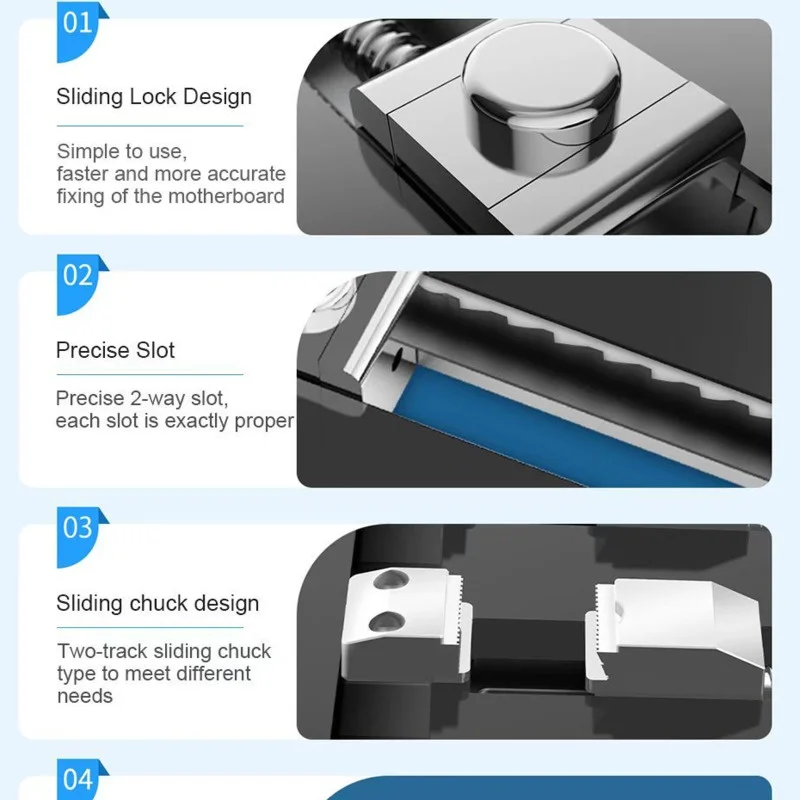 01

Sliding Lock Design

Simple to use, faster and more accurate fixing of the motherboard

02

Precise Slot

Precise 2-way slot, each slot is exactly proper

03

Sliding chuck design

Two-track sliding chuck type to meet different needs

04