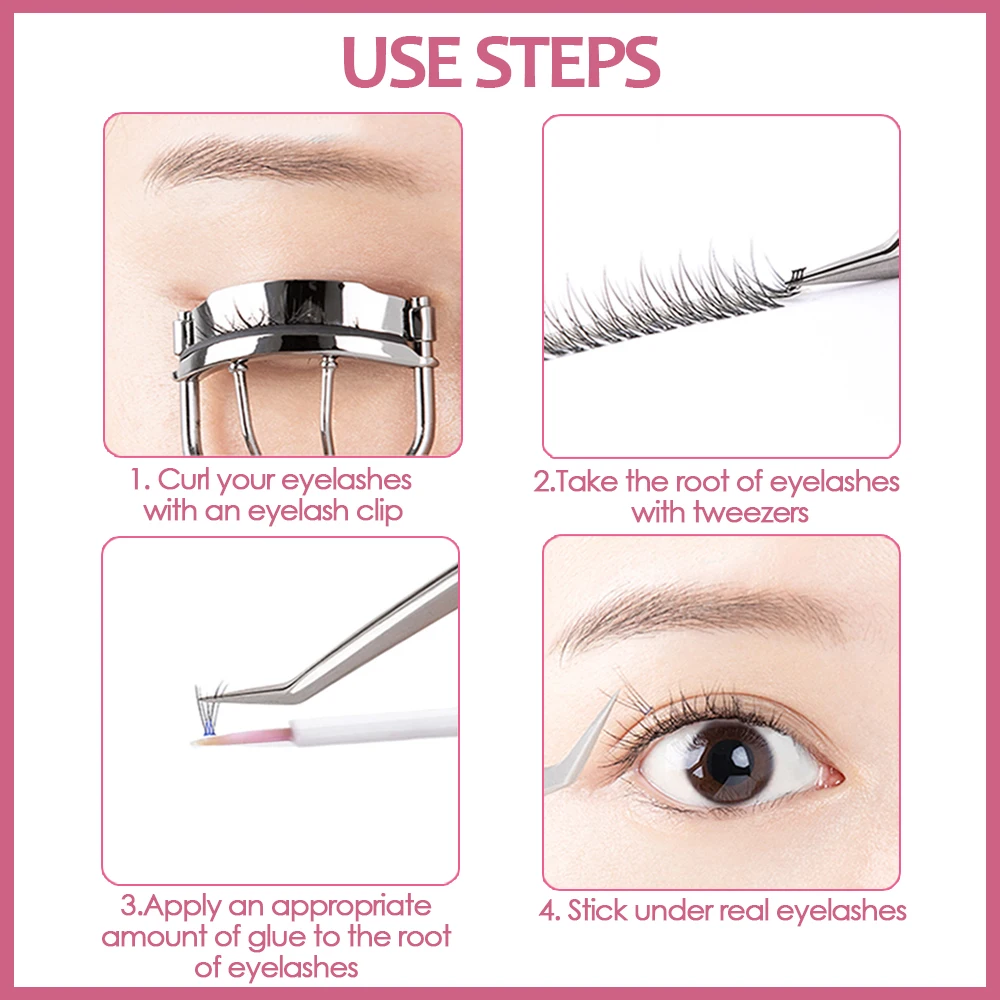 USE STEPS

1. Curl your eyelashes with an eyelash clip

2.Take the root of eyelashes with tweezers

3.Apply an appropriate amount of glue to the root of eyelashes

4. Stick under real eyelashes