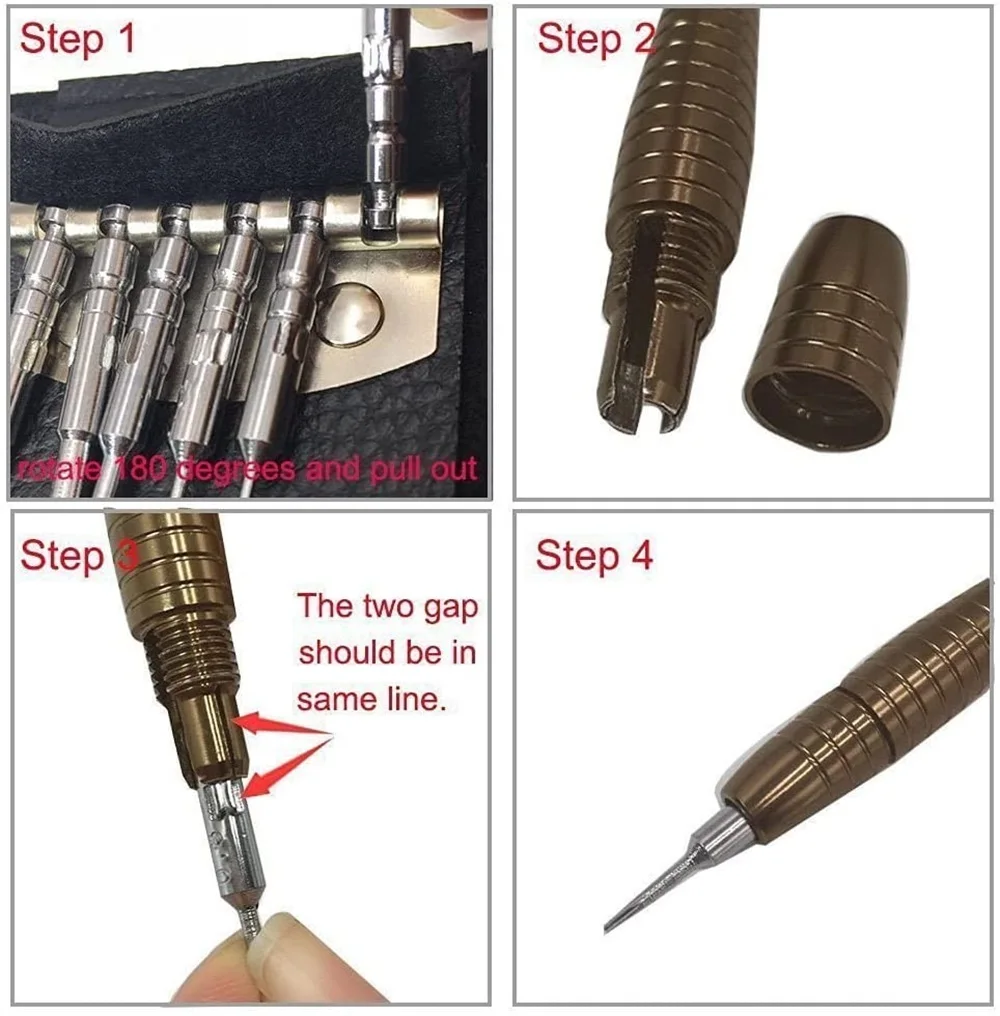 Step 1

rotate 180 degrees and pull out

Step 2

Step 3

The two gap should be in same line.

Step 4