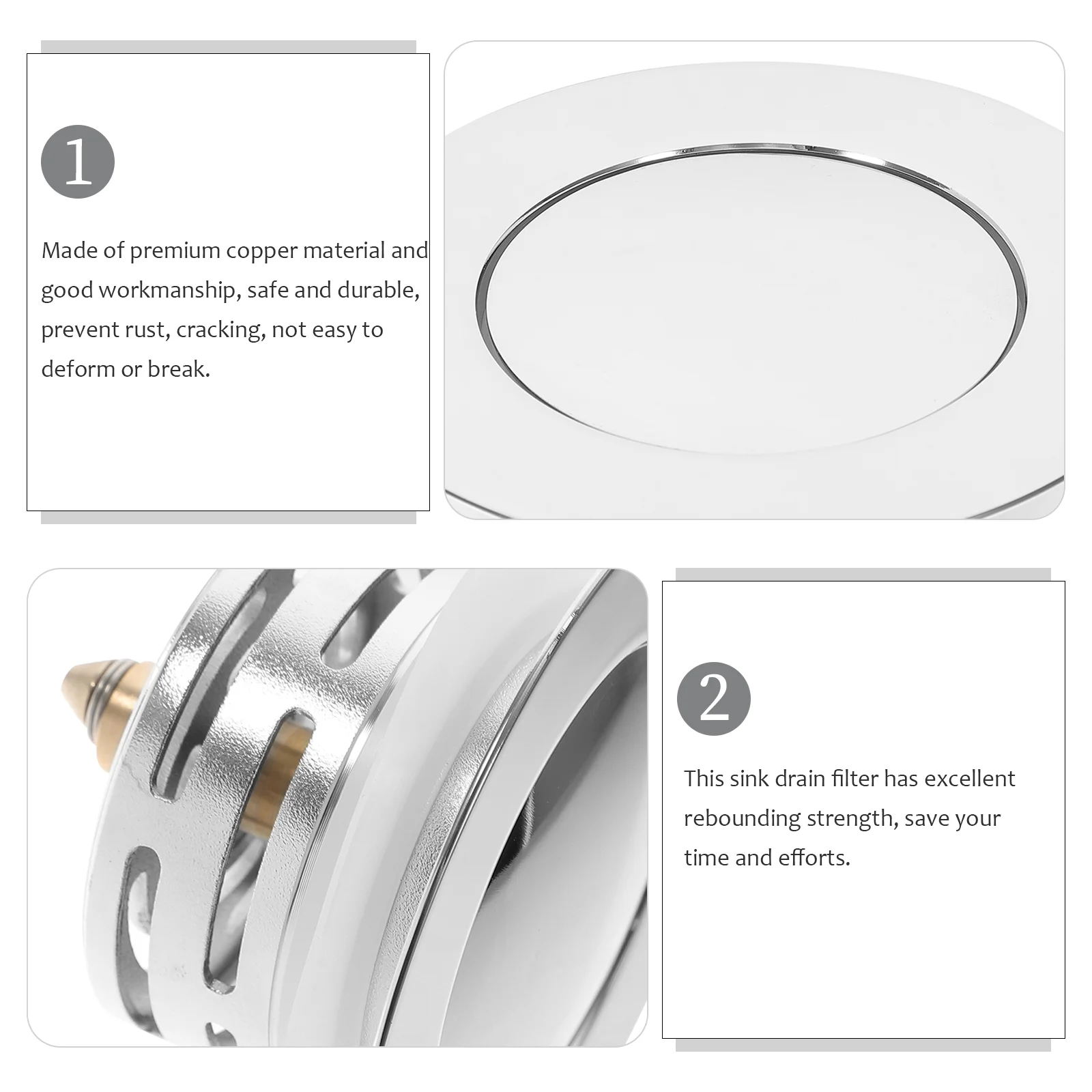 1

Made of premium copper material and good workmanship, safe and durable, prevent rust, cracking, not easy to deform or break.

2

This sink drain filter has excellent rebounding strength, save your time and efforts.