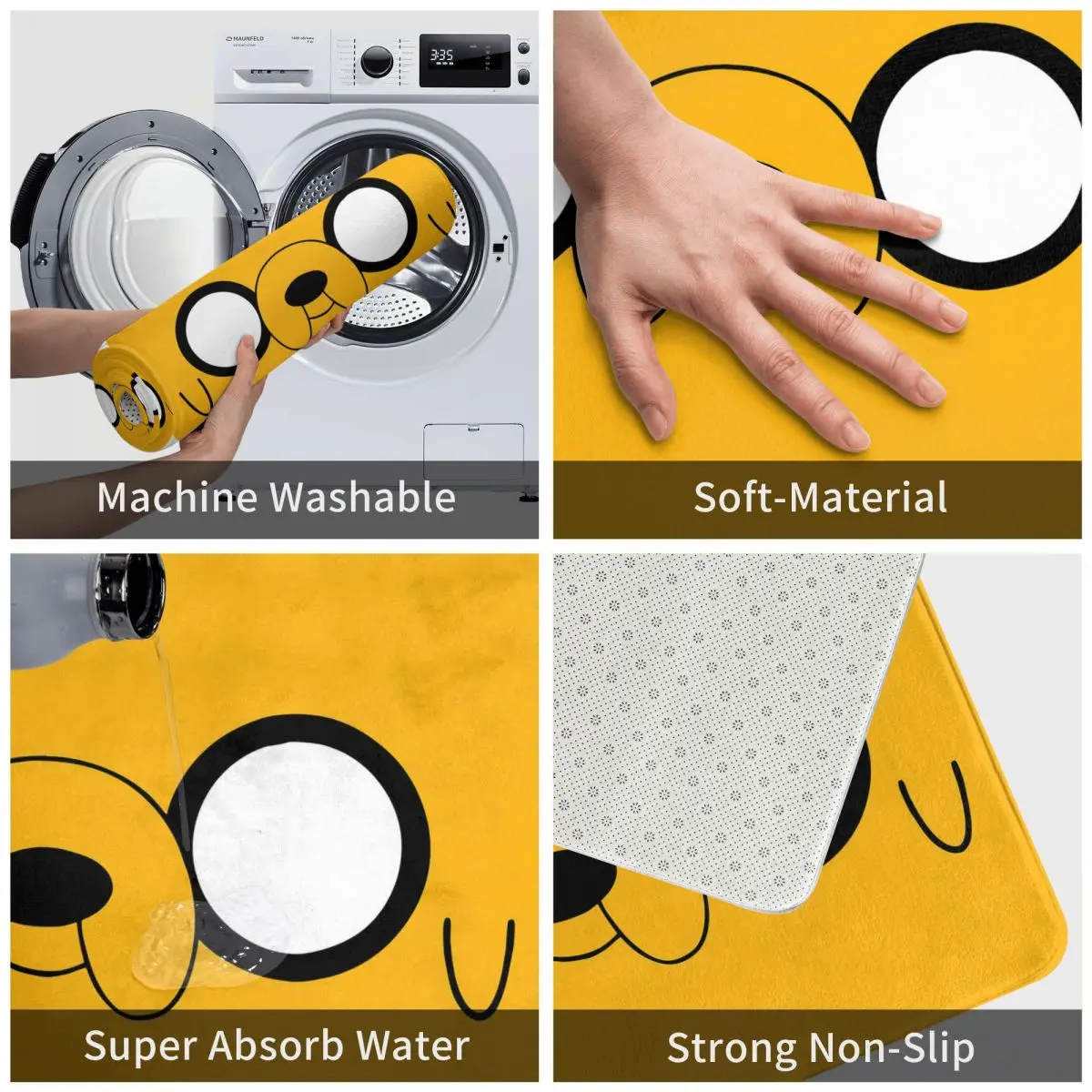 MAUNFELD

3:35

Machine Washable

Soft-Material

Super Absorb Water

Strong Non-Slip