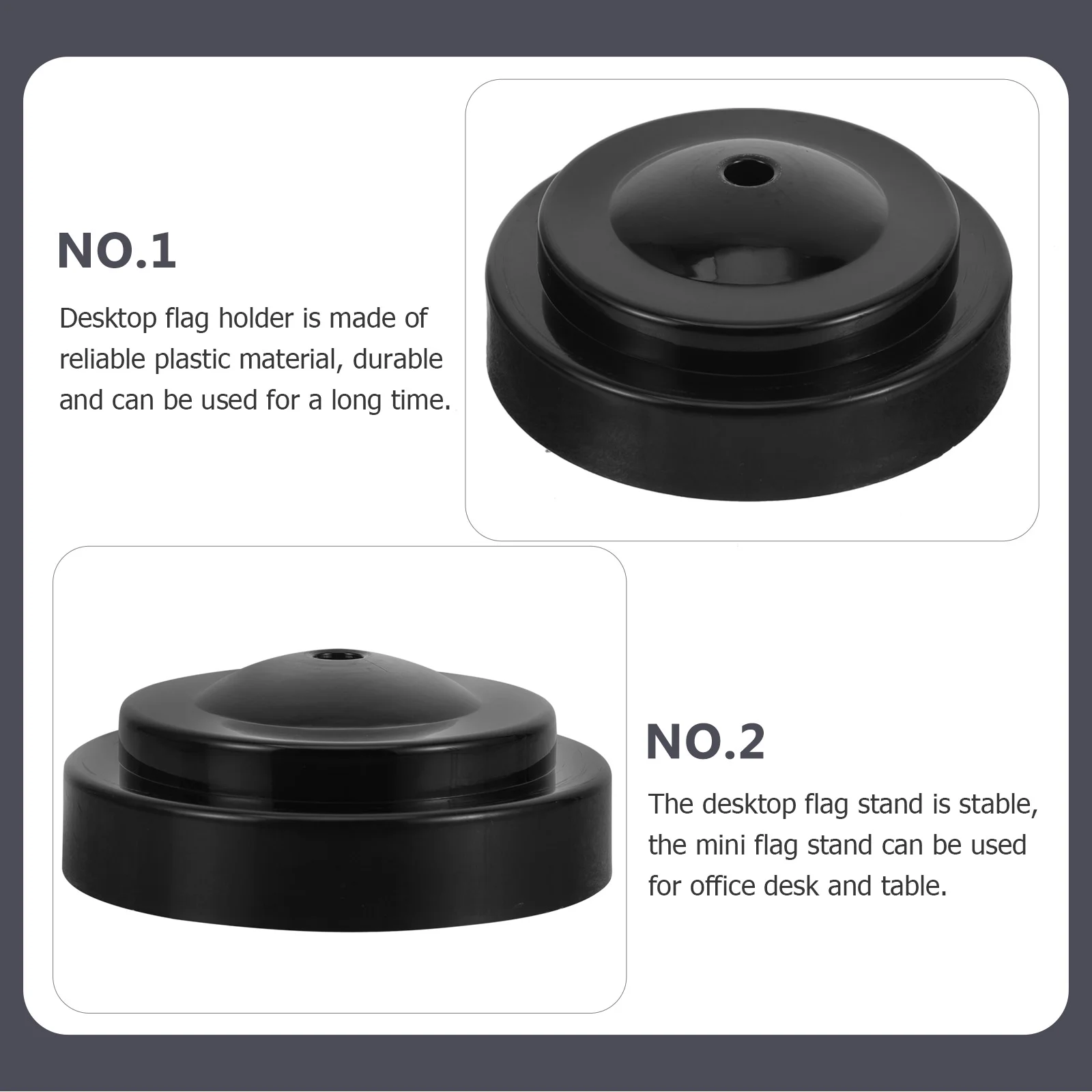 NO.1

Desktop flag holder is made of reliable plastic material, durable and can be used for a long time.

NO.2

The desktop flag stand is stable, the mini flag stand can be used for office desk and table.