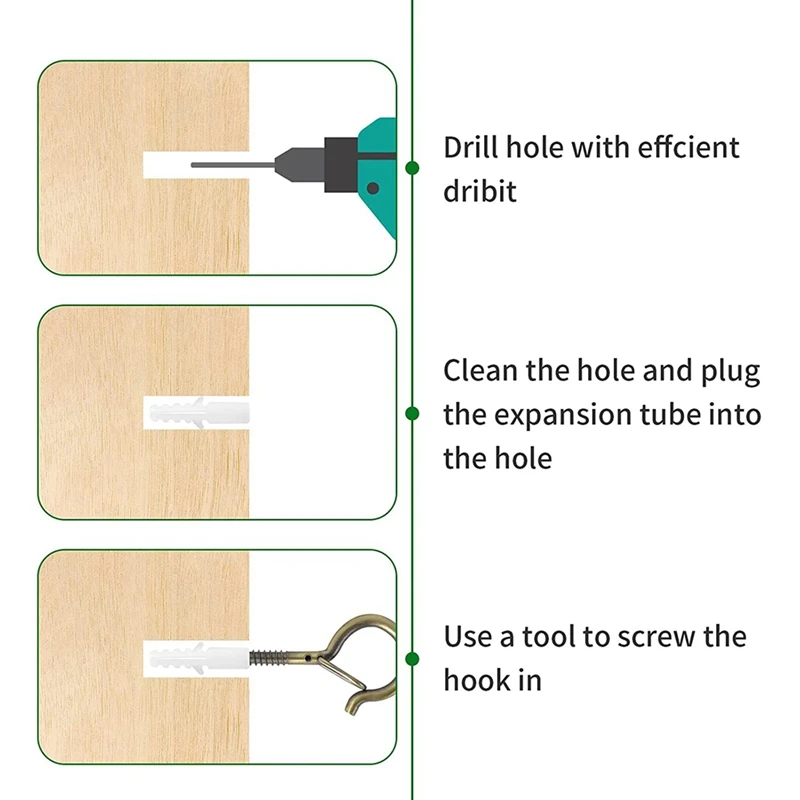 Drill hole with effcient dribit

Clean the hole and plug the expansion tube into the hole

Use a tool to screw the hook in