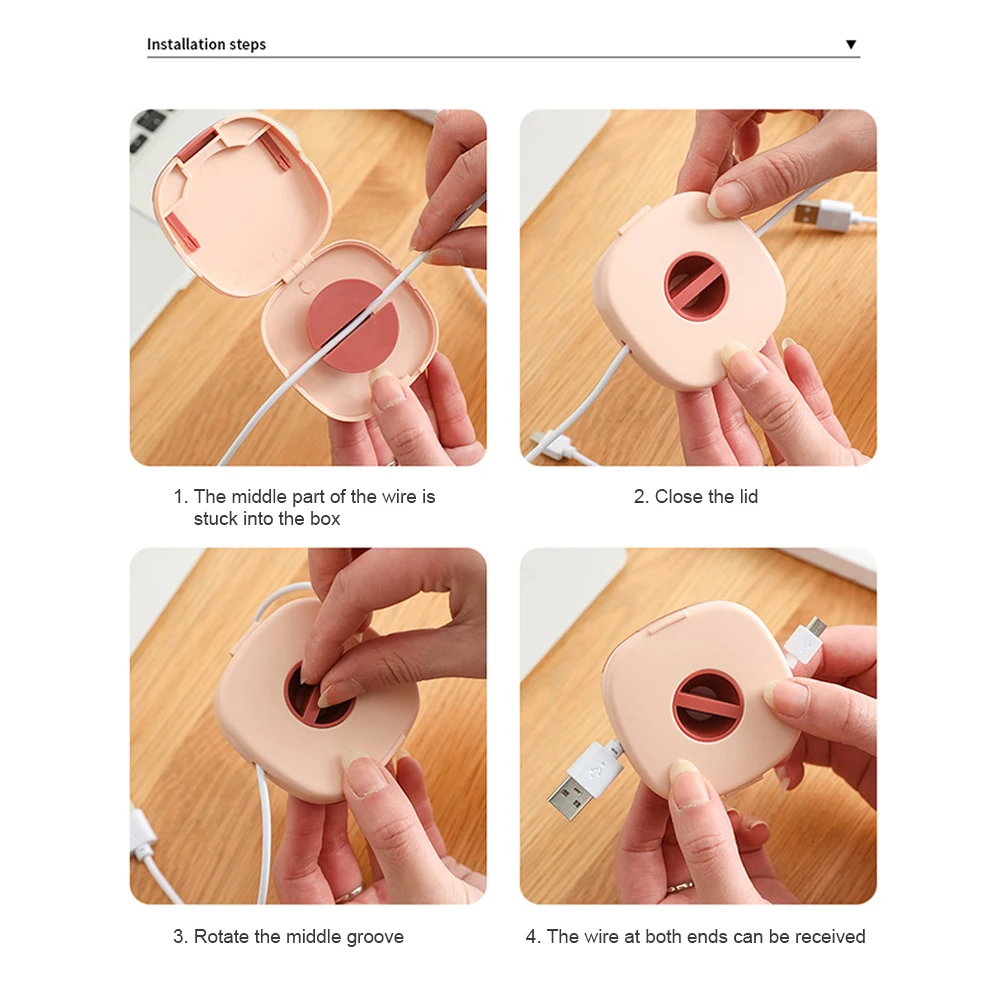 Installation steps ▼

1. The middle part of the wire is stuck into the box

2. Close the lid

3. Rotate the middle groove

4. The wire at both ends can be received