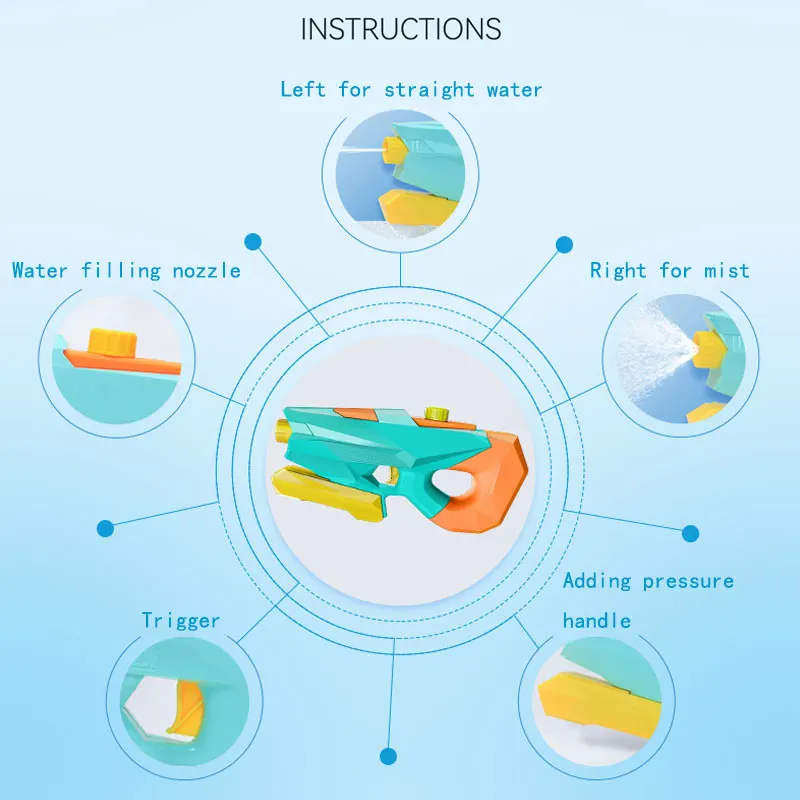 INSTRUCTIONS

Left for straight water

Water filling nozzle

Right for mist

Trigger

Adding pressure handle