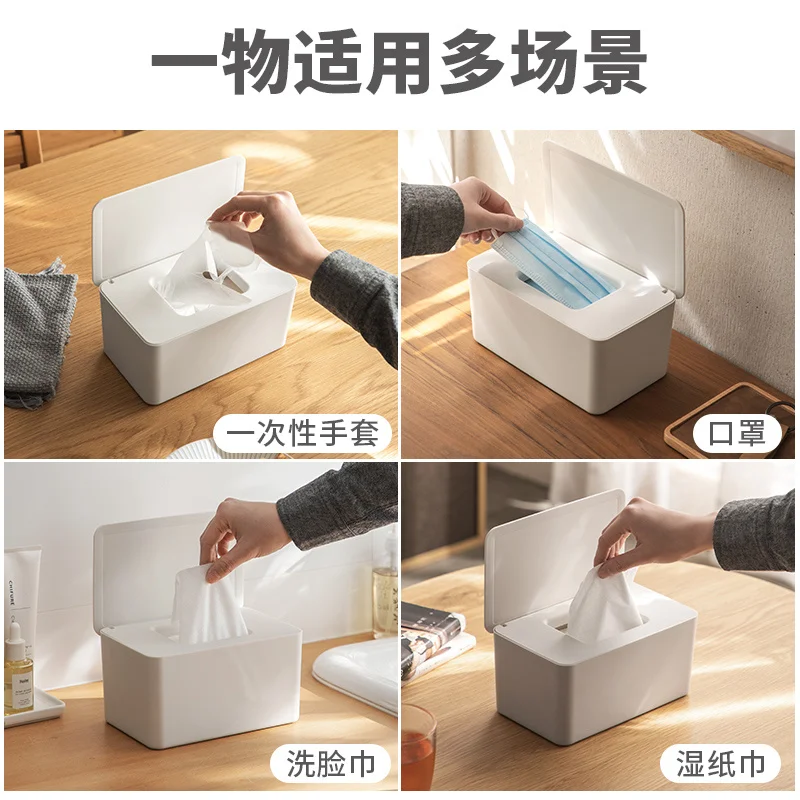 一物适用多场景

一次性手套

口罩

洗脸巾

湿纸巾