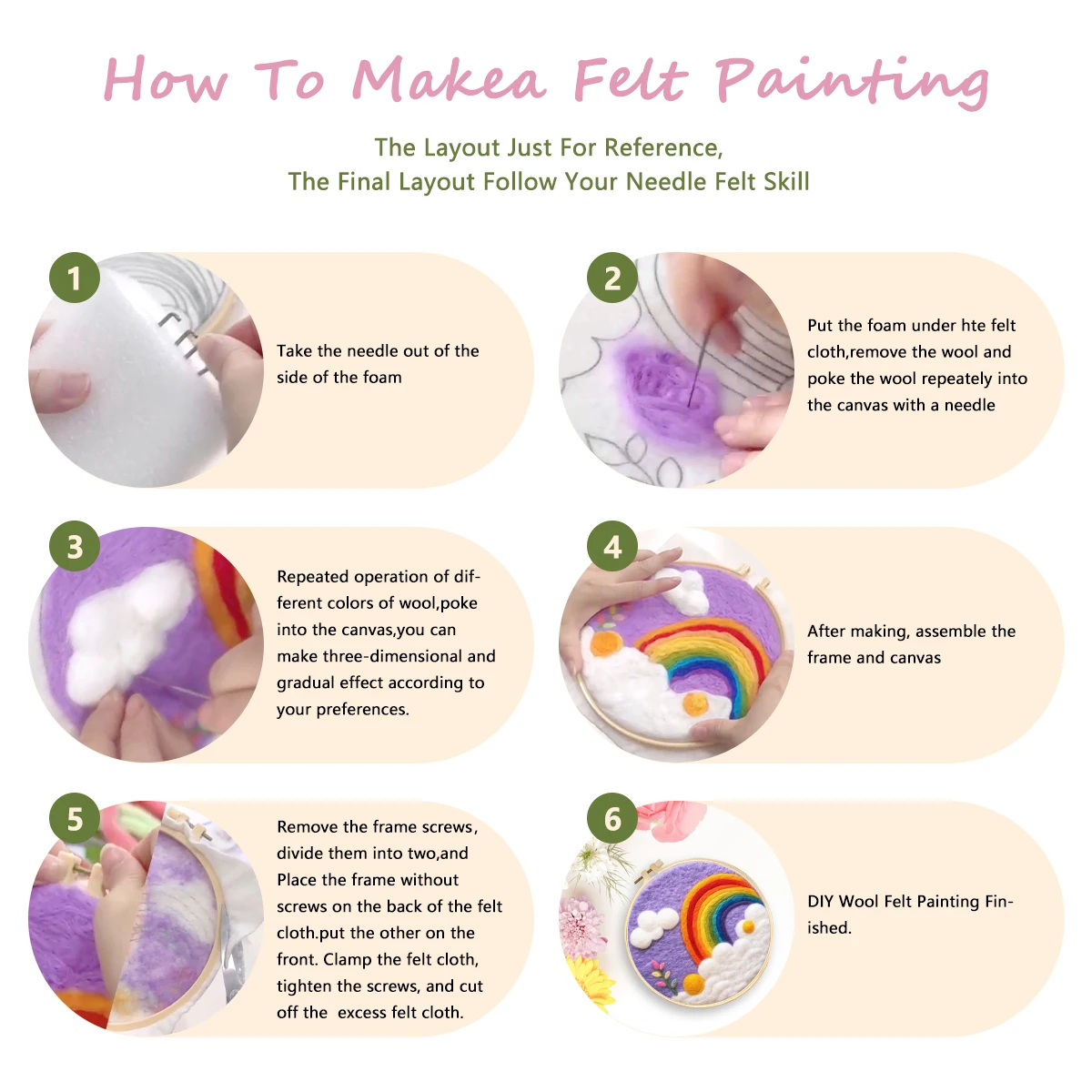 How To Makea Felt Painting

The Layout Just For Reference,
The Final Layout Follow Your Needle Felt Skill

1

Take the needle out of the side of the foam

2

Put the foam under hte felt cloth,remove the wool and poke the wool repeately into the canvas with a needle

3

Repeated operation of different colors of wool,poke into the canvas,you can make three-dimensional and gradual effect according to your preferences.

4

After making, assemble the frame and canvas

5

Remove the frame screws, divide them into two,and Place the frame without screws on the back of the felt cloth.put the other on the front. Clamp the felt cloth, tighten the screws, and cut off the excess felt cloth.

6

DIY Wool Felt Painting Finished.