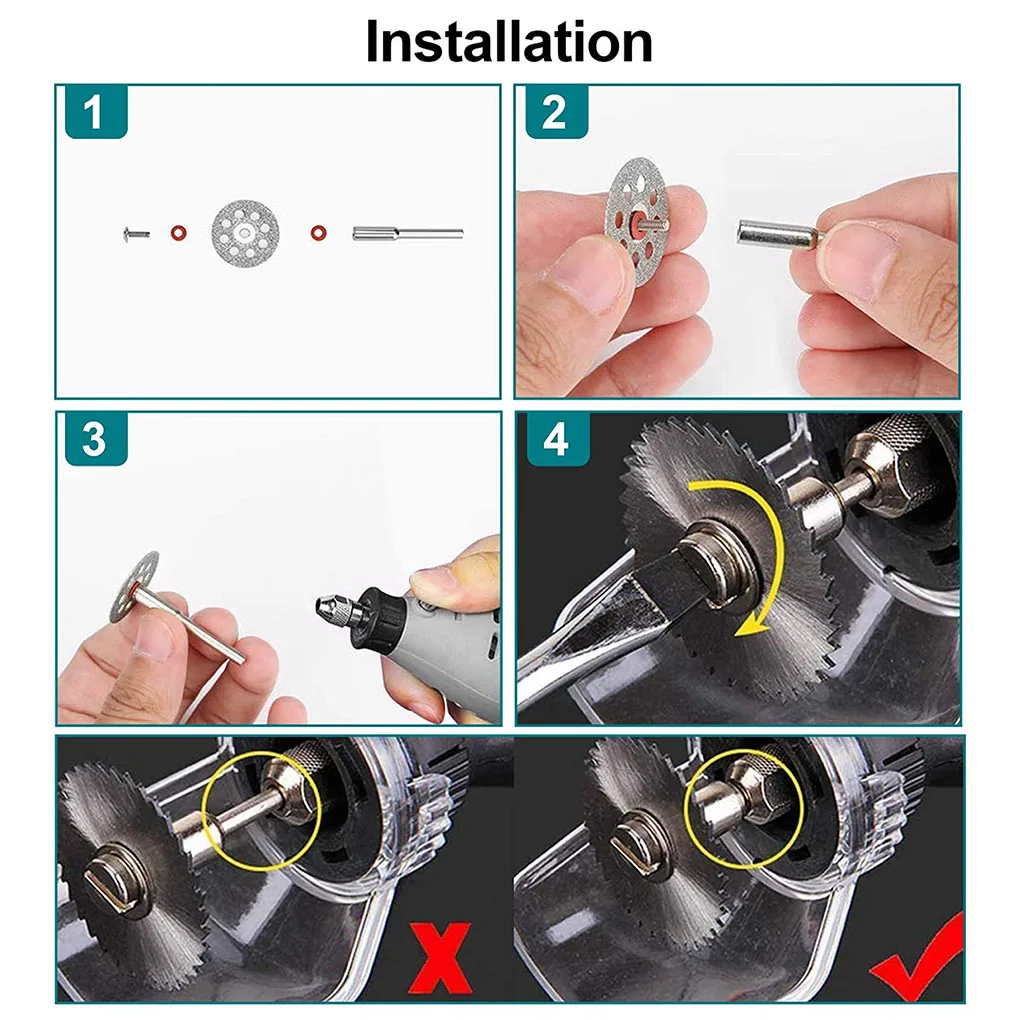 Installation

1

2

3

4