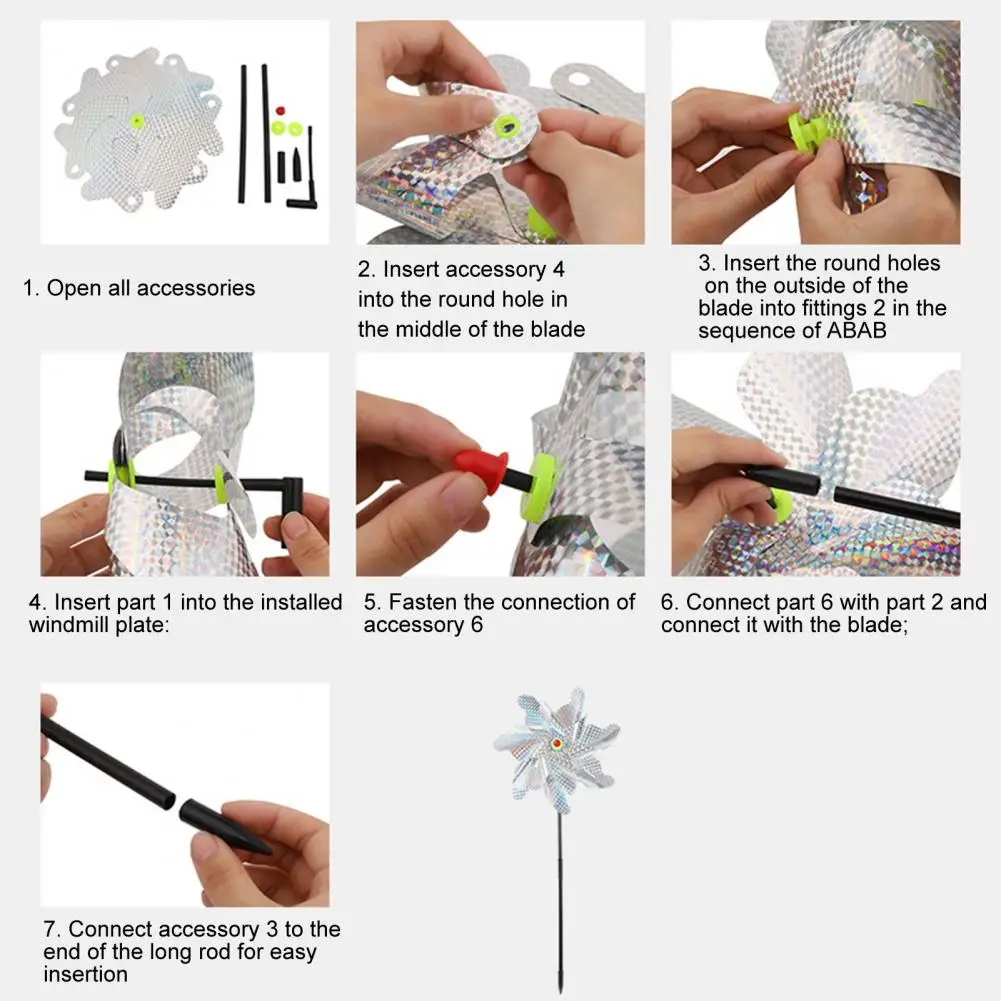 1. Open all accessories

2. Insert accessory 4 into the round hole in the middle of the blade

3. Insert the round holes on the outside of the blade into fittings 2 in the sequence of ABAB

4. Insert part 1 into the installed windmill plate:

5. Fasten the connection of accessory 6

6. Connect part 6 with part 2 and connect it with the blade;

7. Connect accessory 3 to the end of the long rod for easy insertion