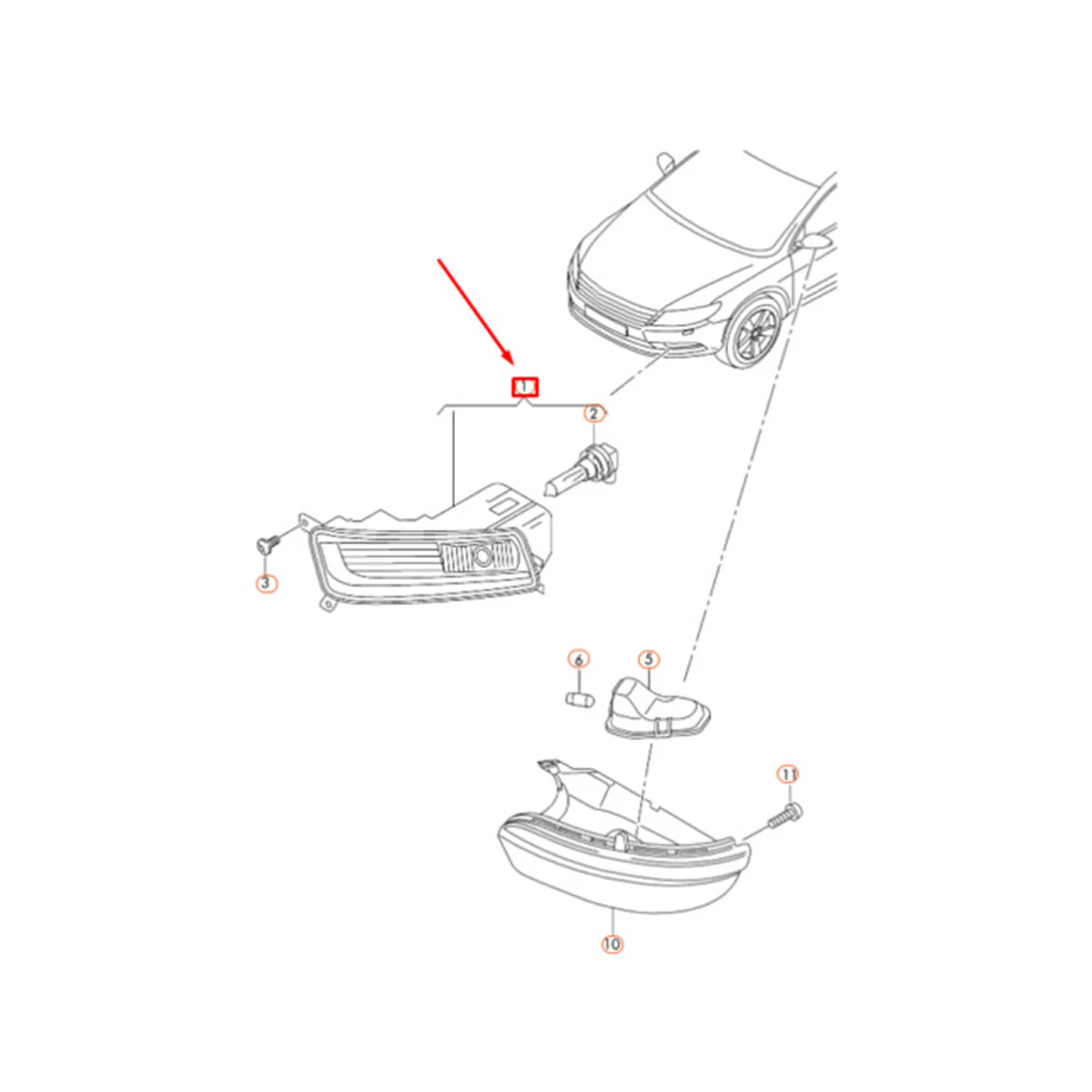 1
2
3
6
5
11
10