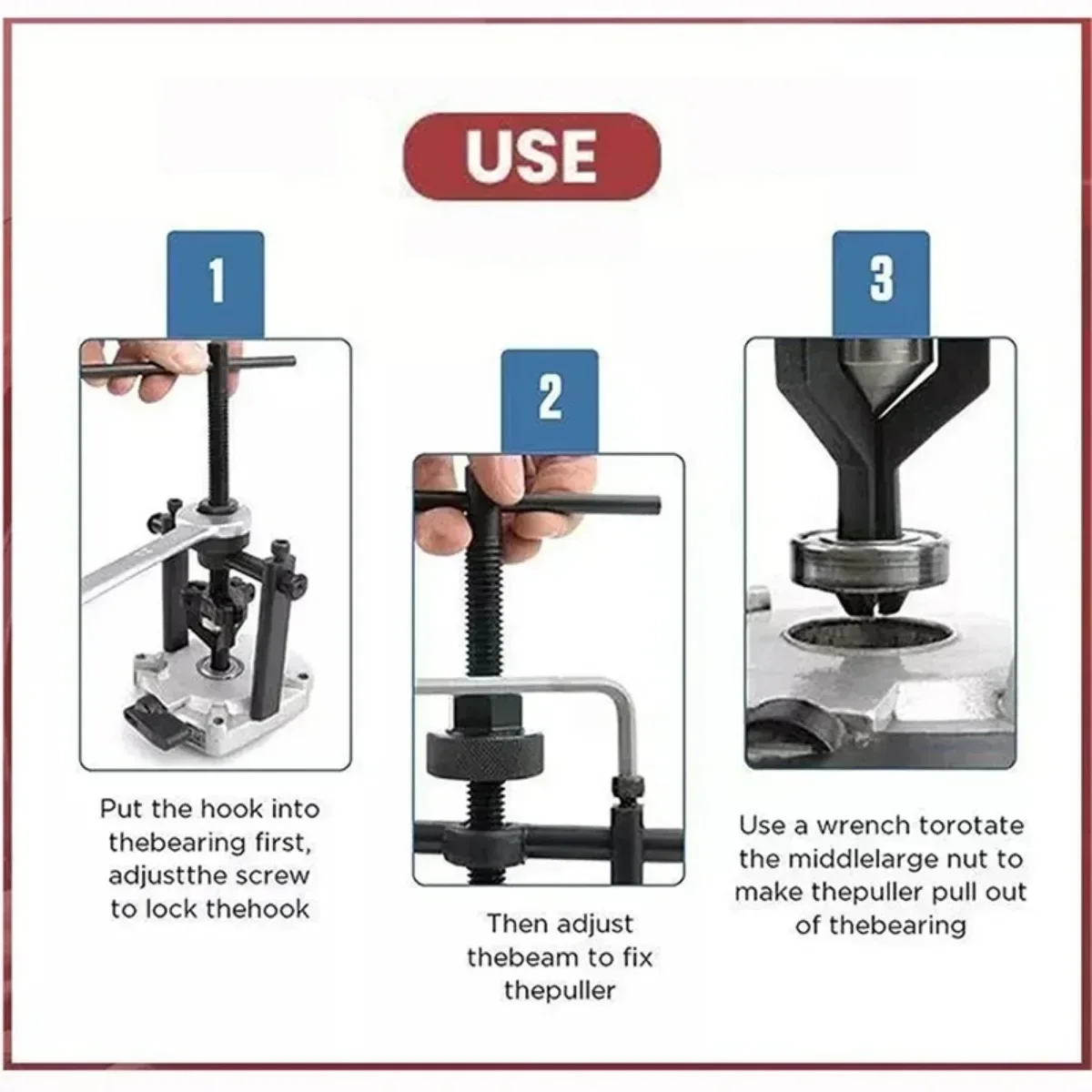 USE

1

Put the hook into thebearing first, adjustthe screw to lock thehook

2

Then adjust thebeam to fix thepuller

3

Use a wrench torotate the middlelarge nut to make thepuller pull out of thebearing