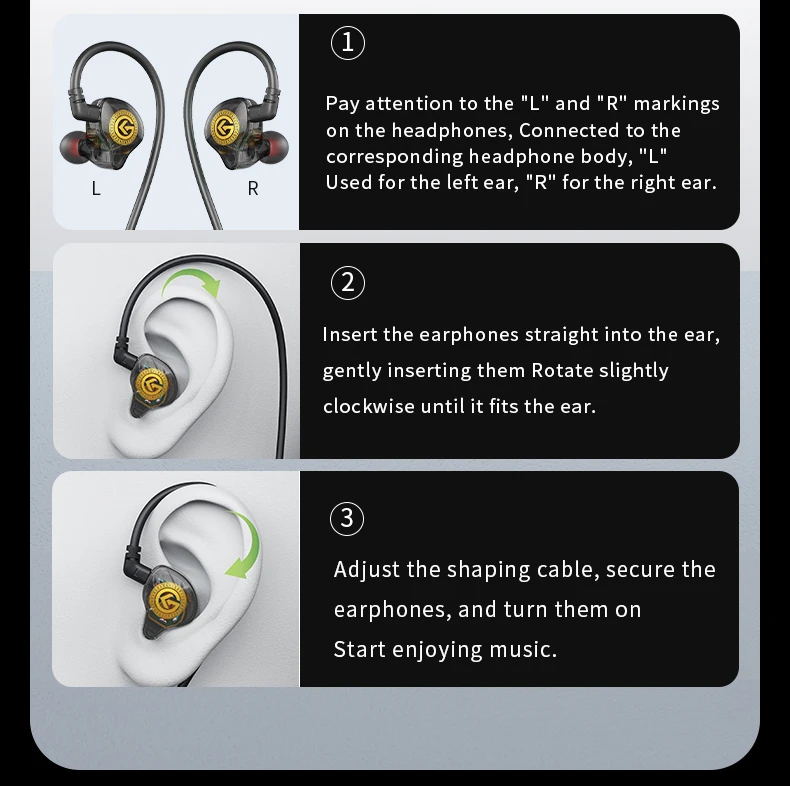 L

R

①

Pay attention to the "L" and "R" markings on the headphones, Connected to the corresponding headphone body, "L" Used for the left ear, "R" for the right ear.

②

Insert the earphones straight into the ear, gently inserting them Rotate slightly clockwise until it fits the ear.

③

Adjust the shaping cable, secure the earphones, and turn them on Start enjoying music.