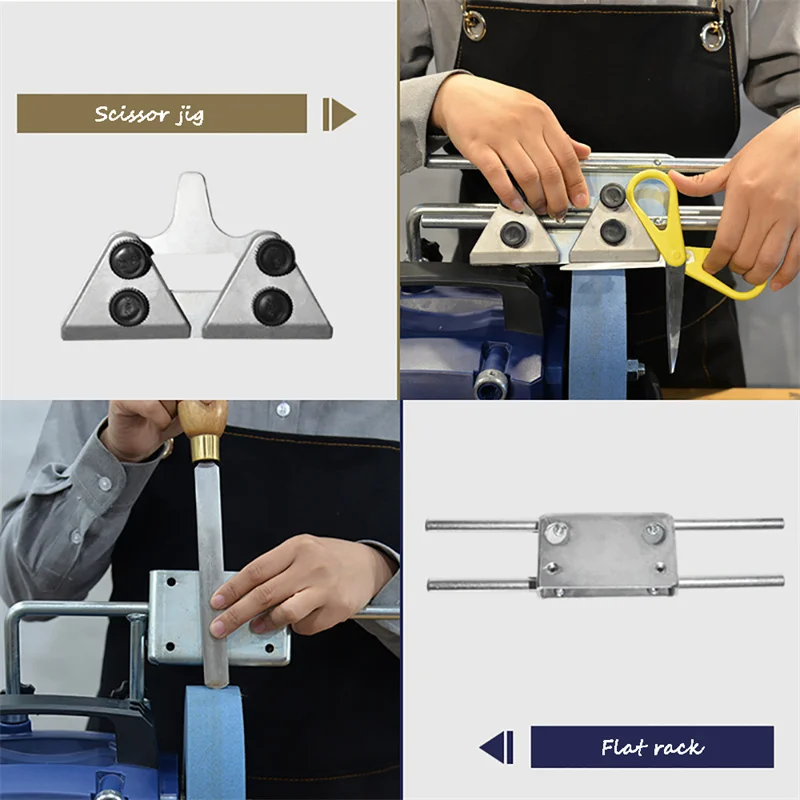 Scissor jig

Flat rack