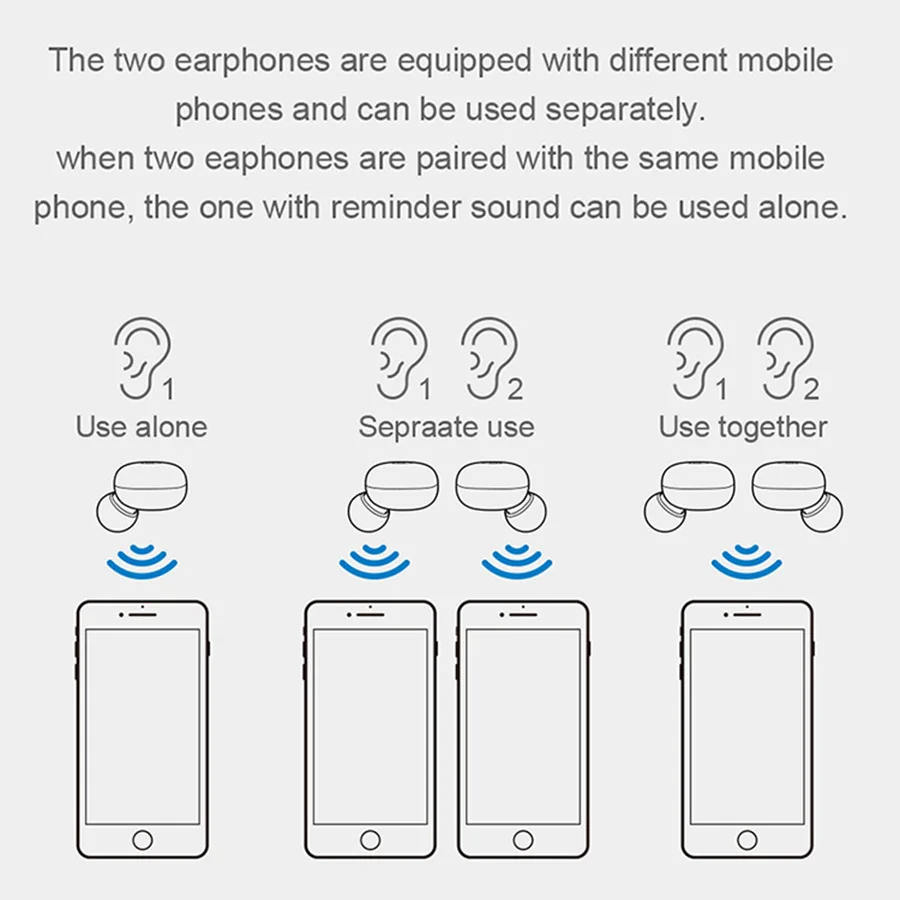 The two earphones are equipped with different mobile phones and can be used separately.
when two eaphones are paired with the same mobile phone, the one with reminder sound can be used alone.

1
Use alone

1 2
Sepraate use

1 2
Use together