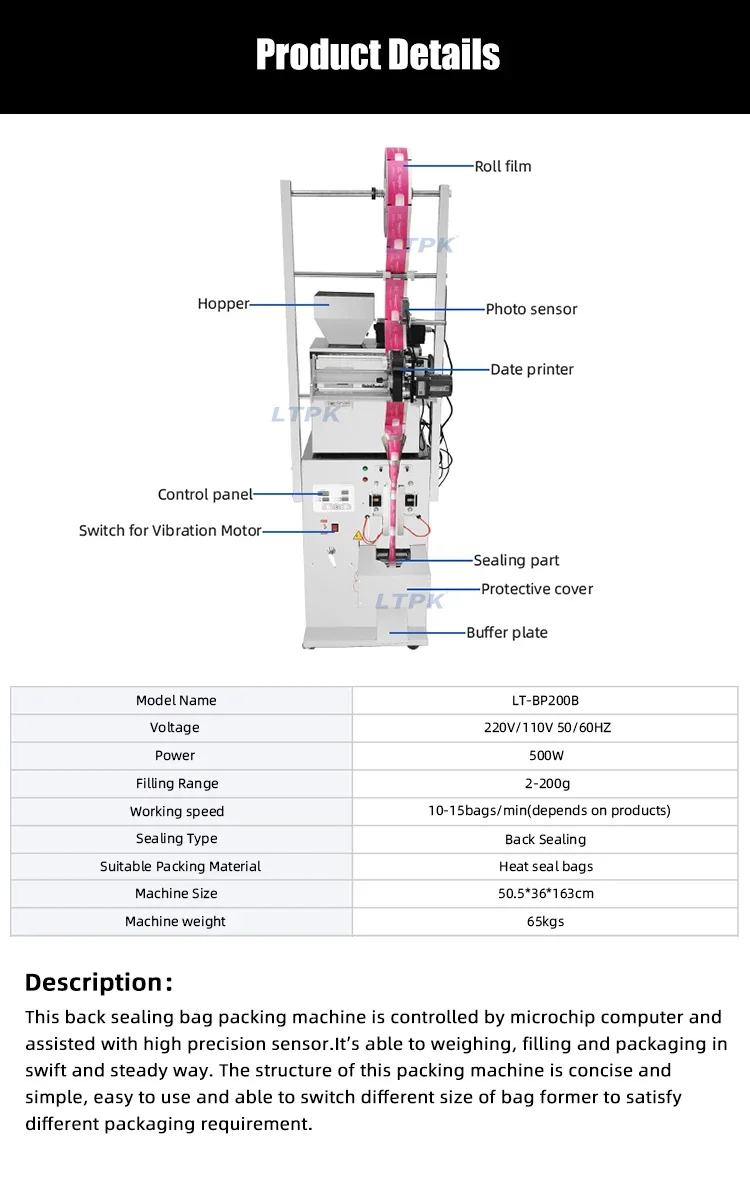 Product Details

Roll film
LTPK
Hopper
Photo sensor
Date printer
LTPK
Control panel
Switch for Vibration Motor
Sealing part
Protective cover
LTPK
Buffer plate

| Model Name | LT-BP200B |
|---|---|
| Voltage | 220V/110V 50/60HZ |
| Power | 500W |
| Filling Range | 2-200g |
| Working speed | 10-15bags/min(depends on products) |
| Sealing Type | Back Sealing |
| Suitable Packing Material | Heat seal bags |
| Machine Size | 50.5*36*163cm |
| Machine weight | 65kgs |

Description:
This back sealing bag packing machine is controlled by microchip computer and assisted with high precision sensor.It's able to weighing, filling and packaging in swift and steady way. The structure of this packing machine is concise and simple, easy to use and able to switch different size of bag former to satisfy different packaging requirement.