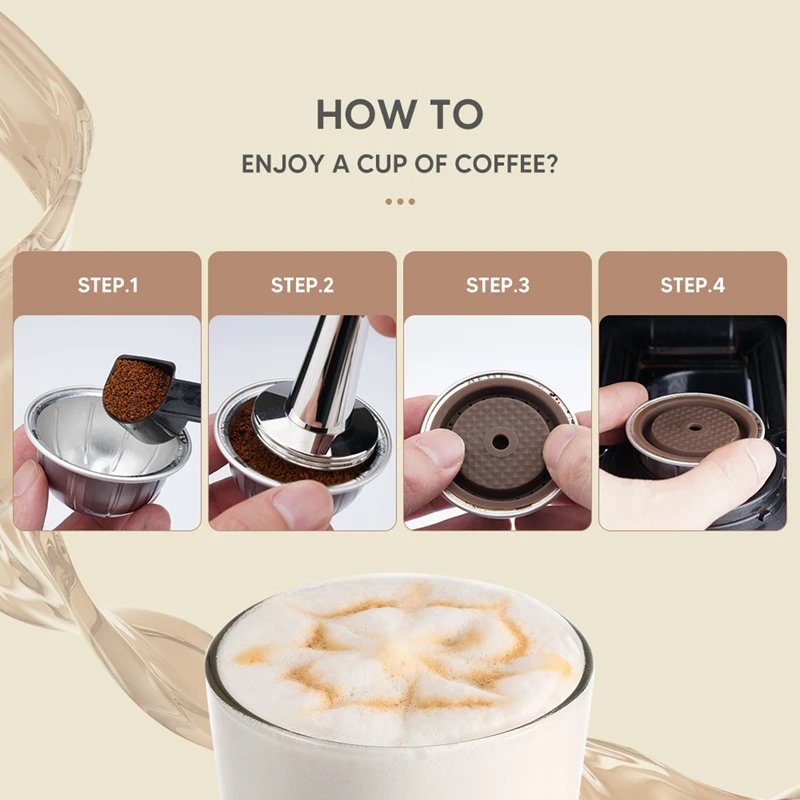 HOW TO

ENJOY A CUP OF COFFEE?

STEP.1

STEP.2

STEP.3

STEP.4