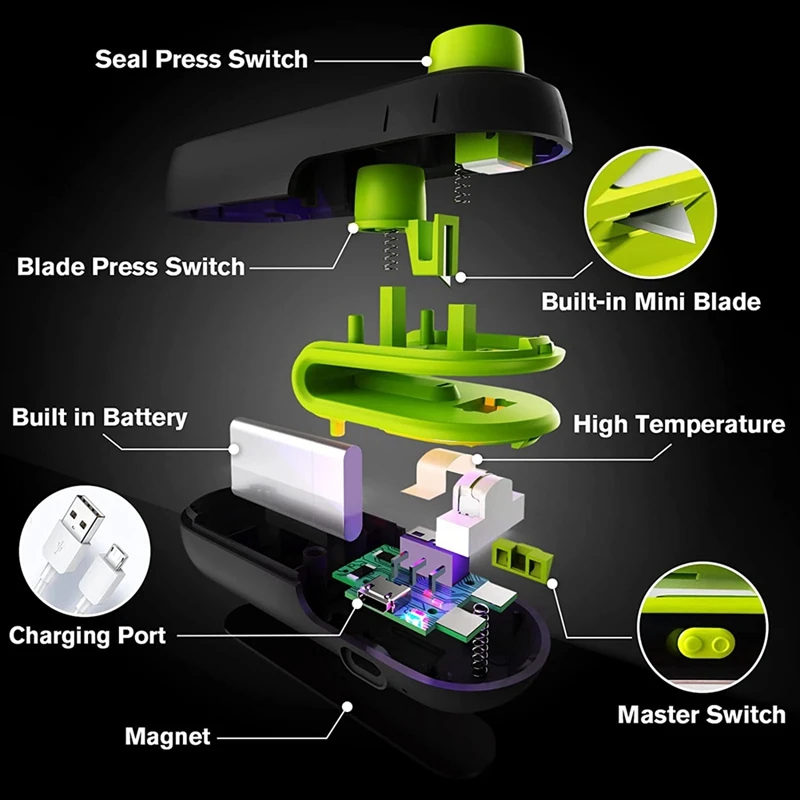 Seal Press Switch

Blade Press Switch

Built-in Mini Blade

Built in Battery

High Temperature

Charging Port

Master Switch

Magnet