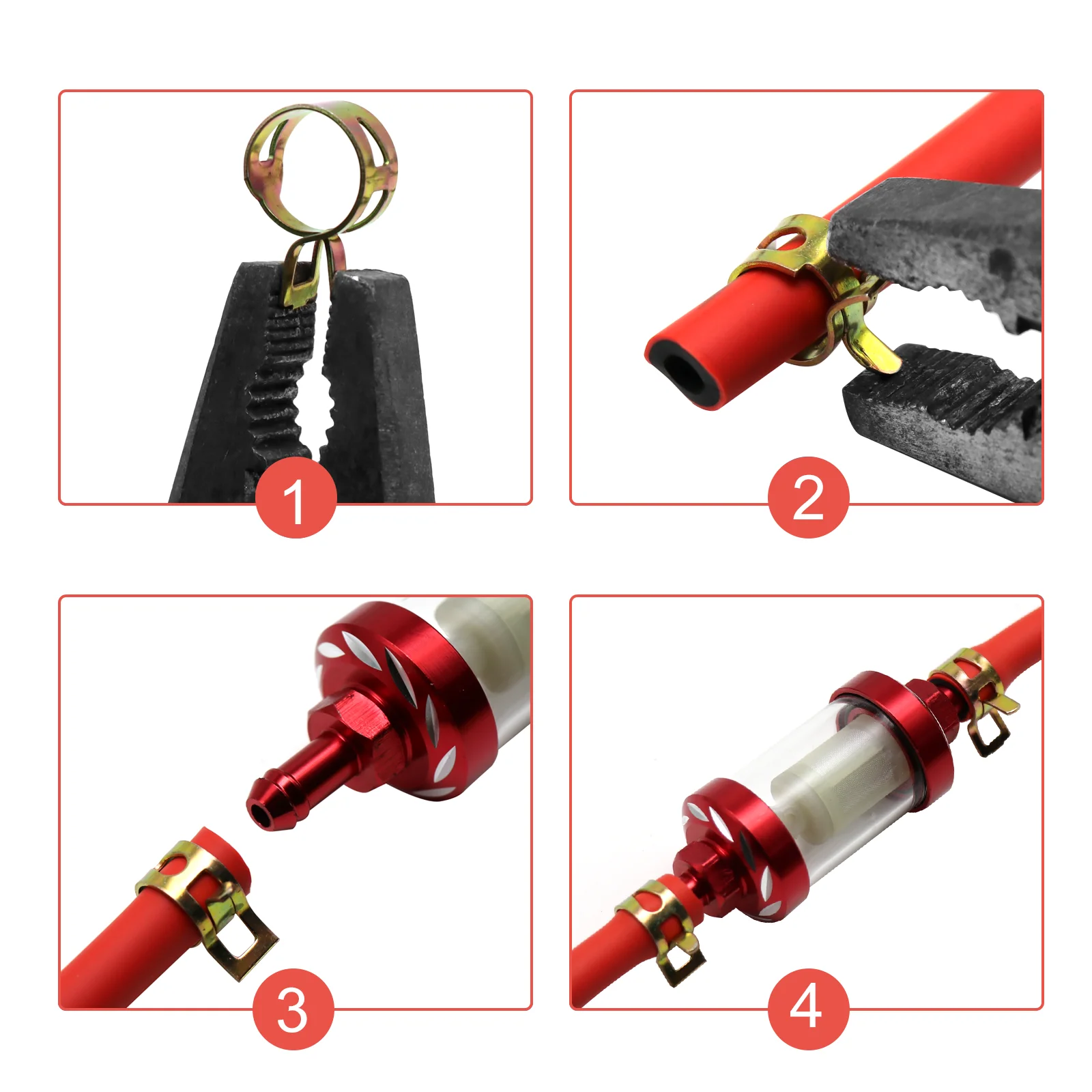 1

2

3

4