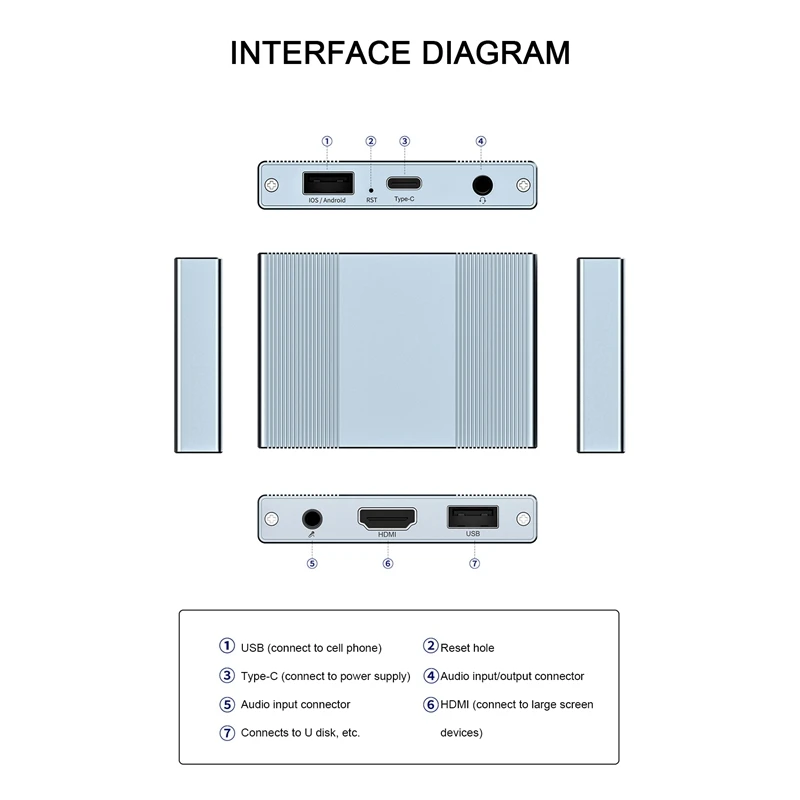 INTERFACE DIAGRAM

① ② ③ ④

IOS / Android RST Type-C

HDMI USB

⑤ ⑥ ⑦

① USB (connect to cell phone)
② Reset hole
③ Type-C (connect to power supply)
④ Audio input/output connector
⑤ Audio input connector
⑥ HDMI (connect to large screen devices)
⑦ Connects to U disk, etc.