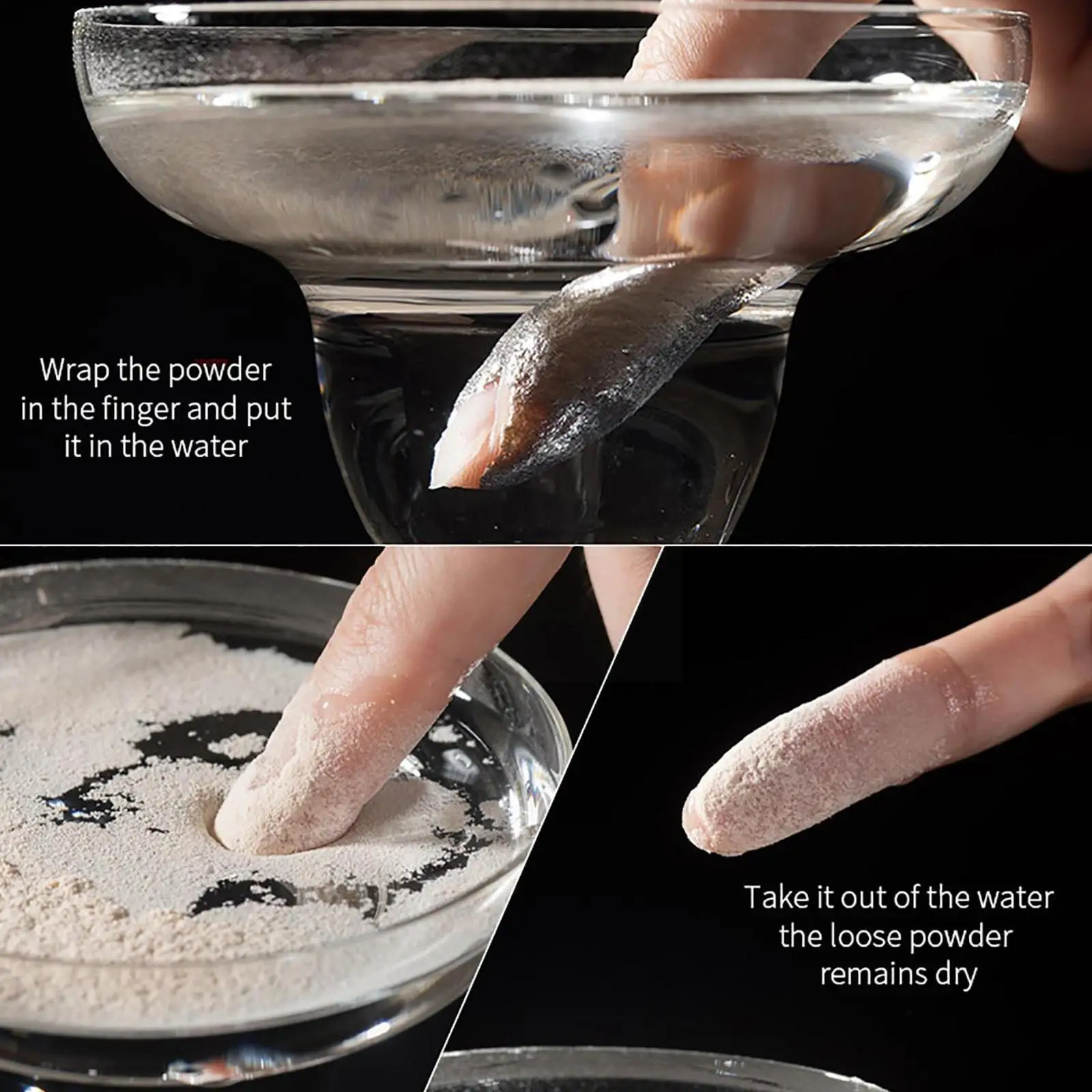 Wrap the powder in the finger and put it in the water

Take it out of the water the loose powder remains dry