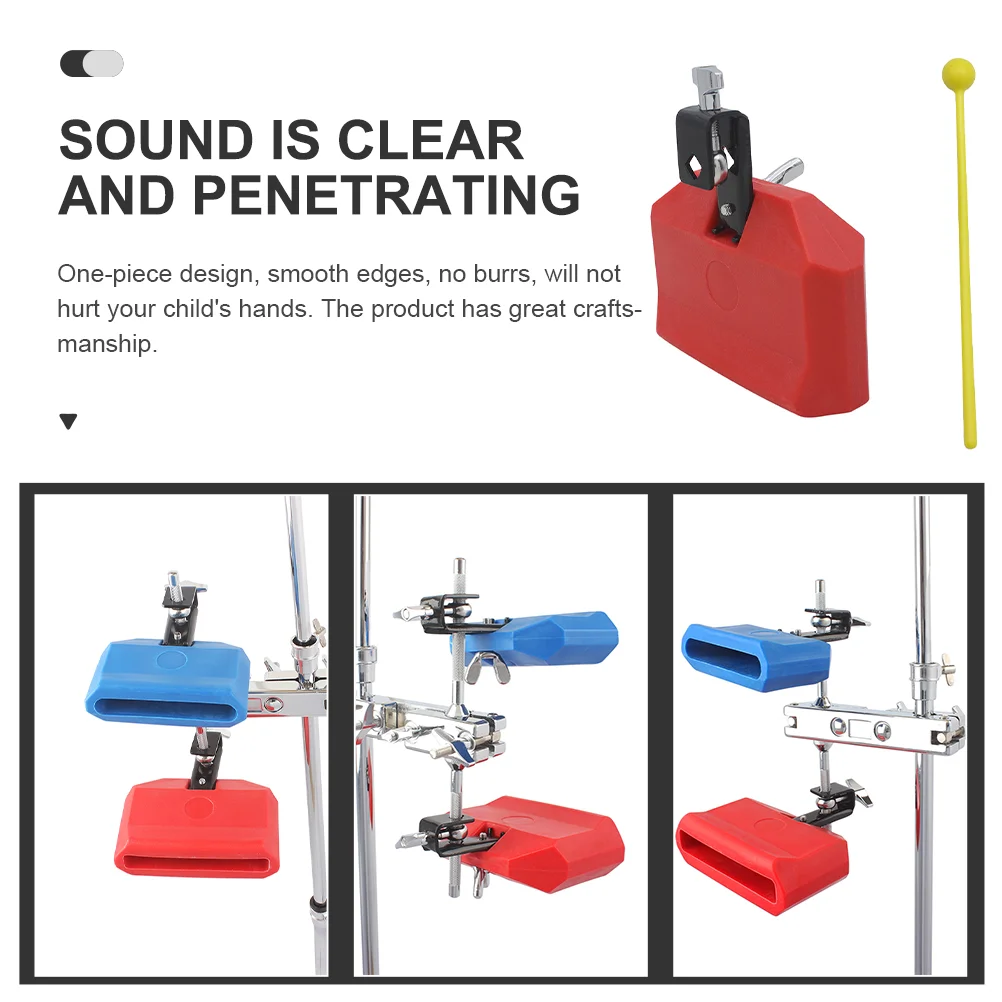 SOUND IS CLEAR AND PENETRATING

One-piece design, smooth edges, no burrs, will not hurt your child's hands. The product has great craftsmanship.