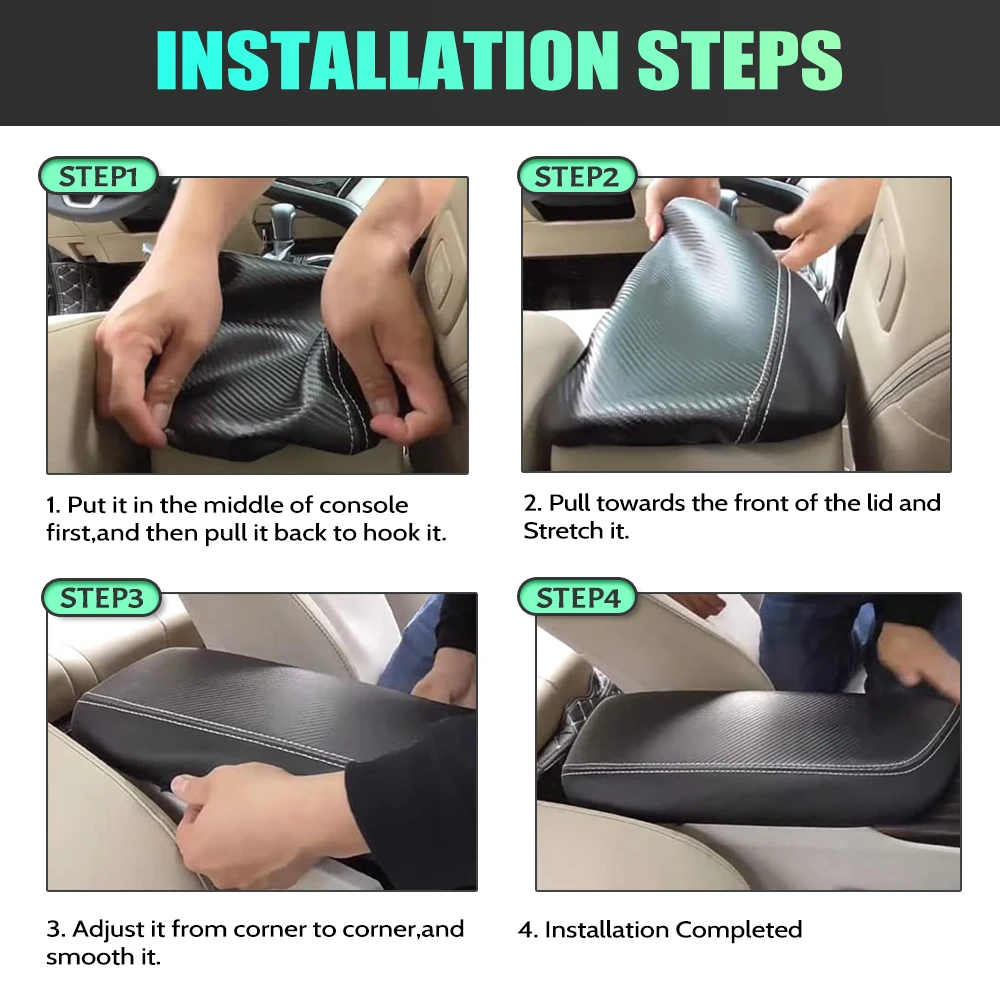 INSTALLATION STEPS

STEP1

1. Put it in the middle of console first,and then pull it back to hook it.

STEP2

2. Pull towards the front of the lid and Stretch it.

STEP3

3. Adjust it from corner to corner,and smooth it.

STEP4

4. Installation Completed