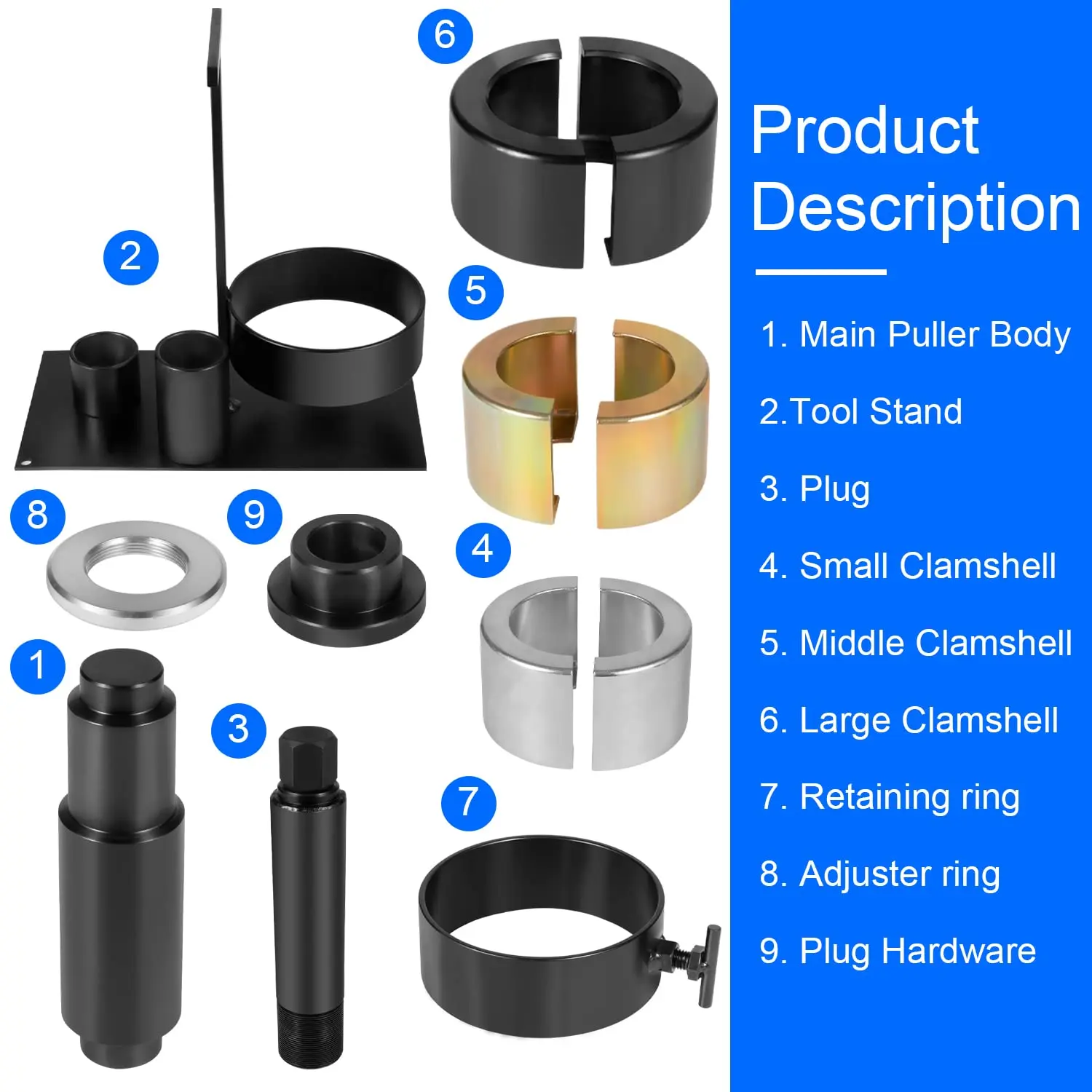 6

2

5

8

9

4

1

3

7

Product Description

1. Main Puller Body

2.Tool Stand

3. Plug

4. Small Clamshell

5. Middle Clamshell

6. Large Clamshell

7. Retaining ring

8. Adjuster ring

9. Plug Hardware