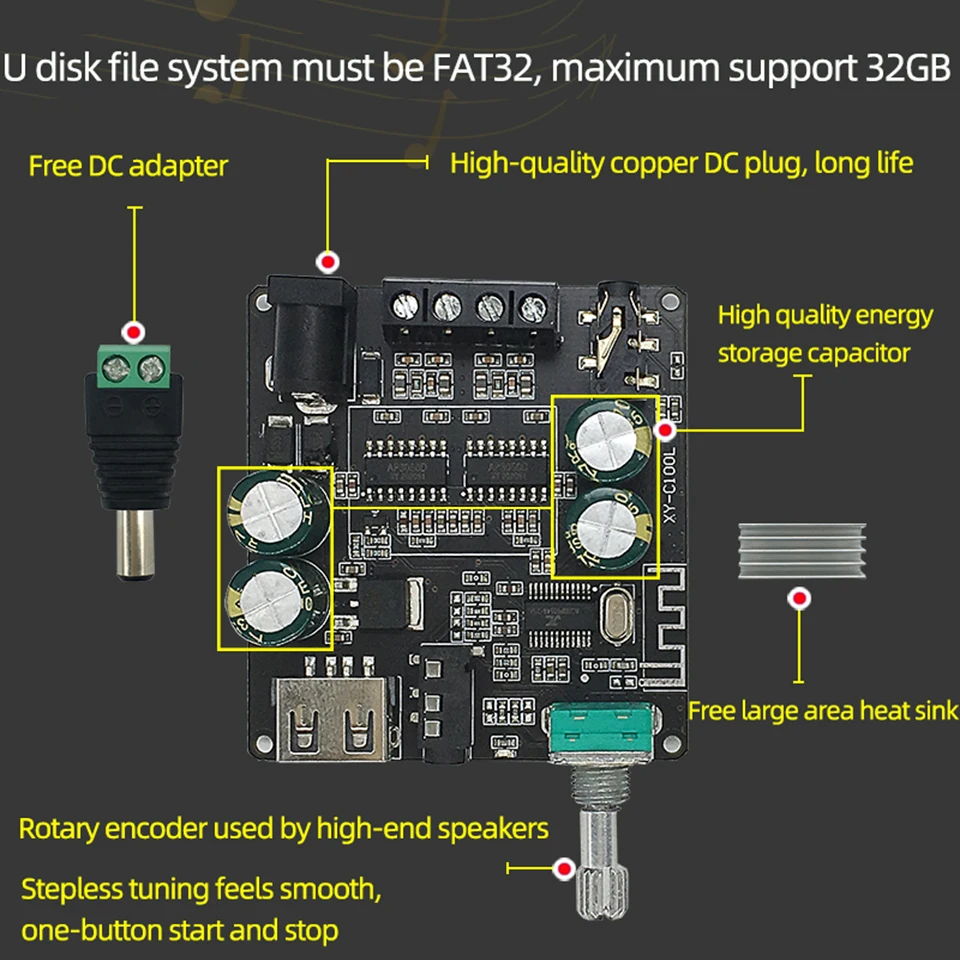 U disk file system must be FAT32, maximum support 32GB

Free DC adapter

High-quality copper DC plug, long life

High quality energy storage capacitor

XY-C100L

Free large area heat sink

Rotary encoder used by high-end speakers

Stepless tuning feels smooth, one-button start and stop