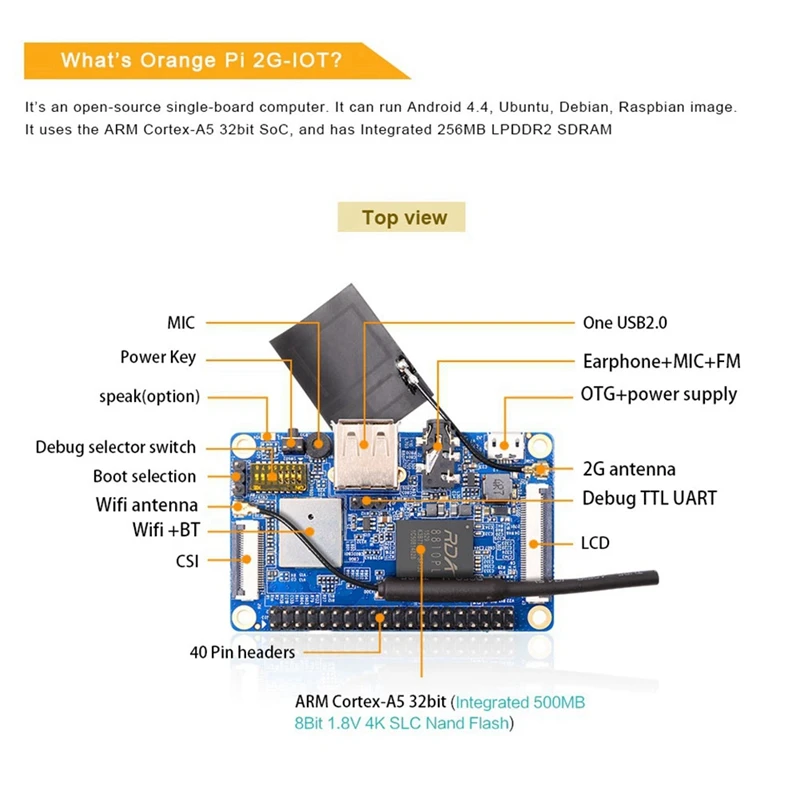 What's Orange Pi 2G-IOT?

It's an open-source single-board computer. It can run Android 4.4, Ubuntu, Debian, Raspbian image. It uses the ARM Cortex-A5 32bit SoC, and has Integrated 256MB LPDDR2 SDRAM

Top view

MIC
Power Key
speak(option)
Debug selector switch
Boot selection
Wifi antenna
Wifi +BT
CSI
40 Pin headers

One USB2.0
Earphone+MIC+FM
OTG+power supply
2G antenna
Debug TTL UART
LCD

RDA 8810PL

ARM Cortex-A5 32bit (Integrated 500MB 8Bit 1.8V 4K SLC Nand Flash)