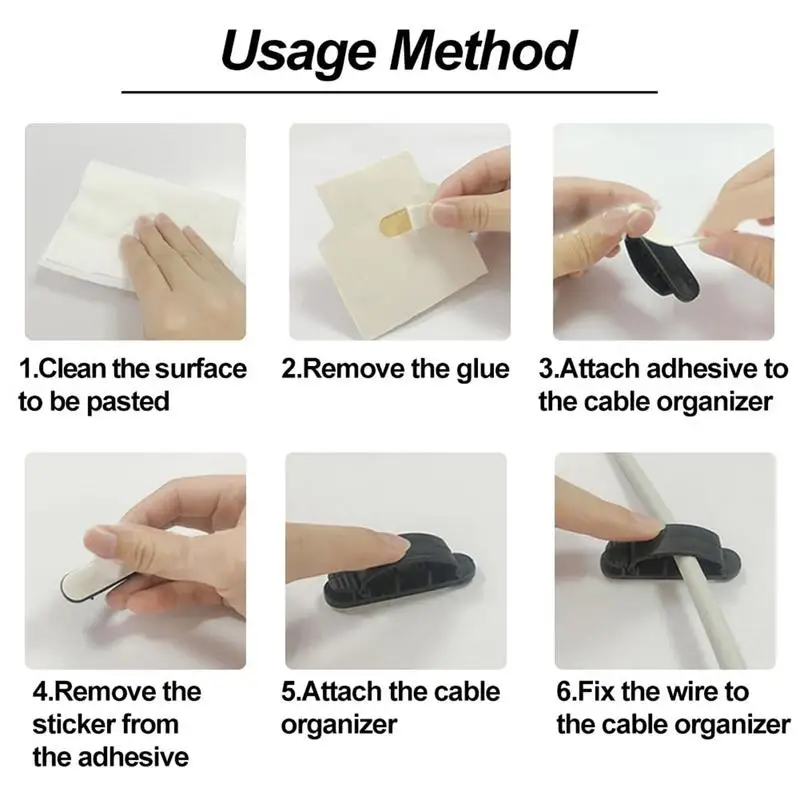 Usage Method

1.Clean the surface to be pasted

2.Remove the glue

3.Attach adhesive to the cable organizer

4.Remove the sticker from the adhesive

5.Attach the cable organizer

6.Fix the wire to the cable organizer